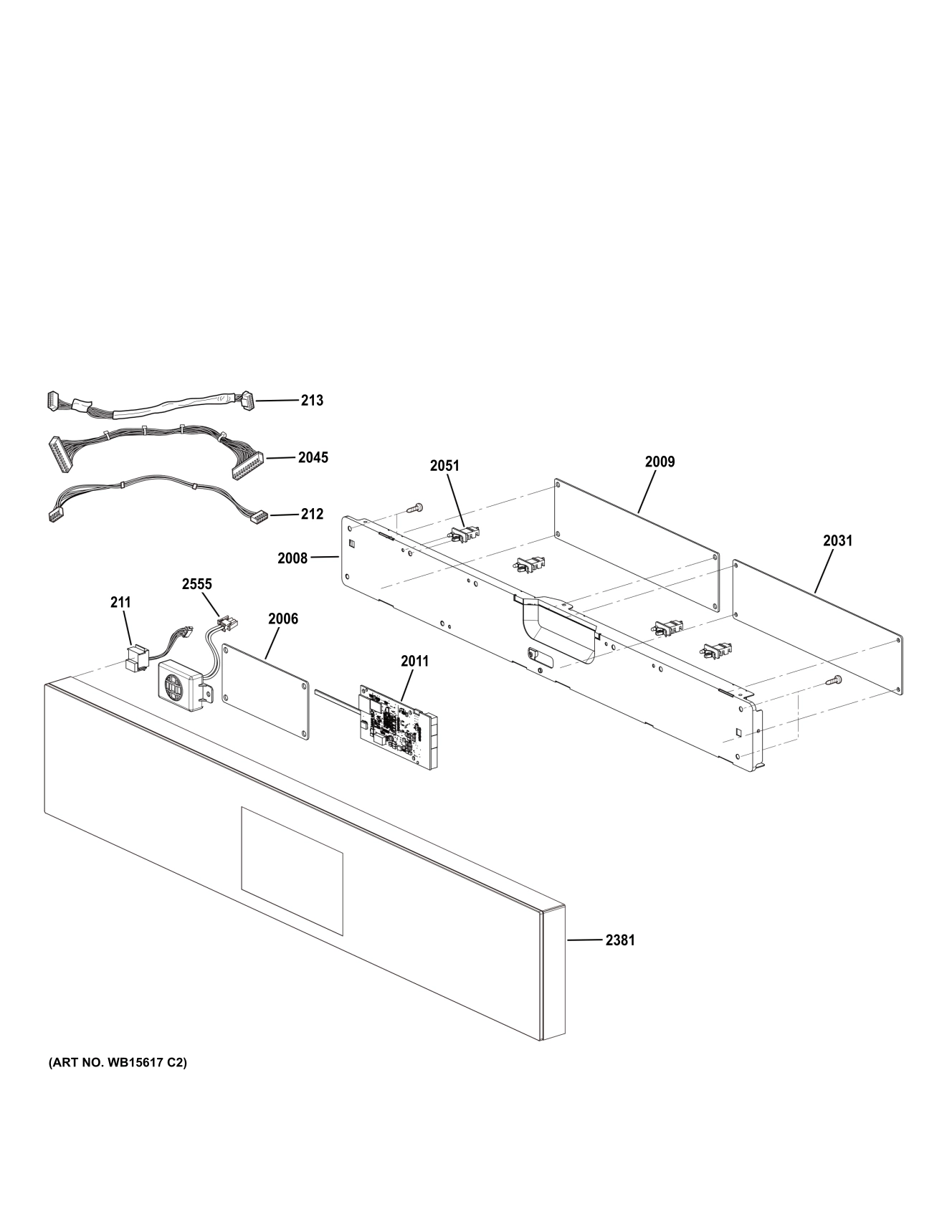 213
2045
2051
2009
212
2008
2031
2555
211
2006
2011
2381
(ART NO. WB15617 C2)