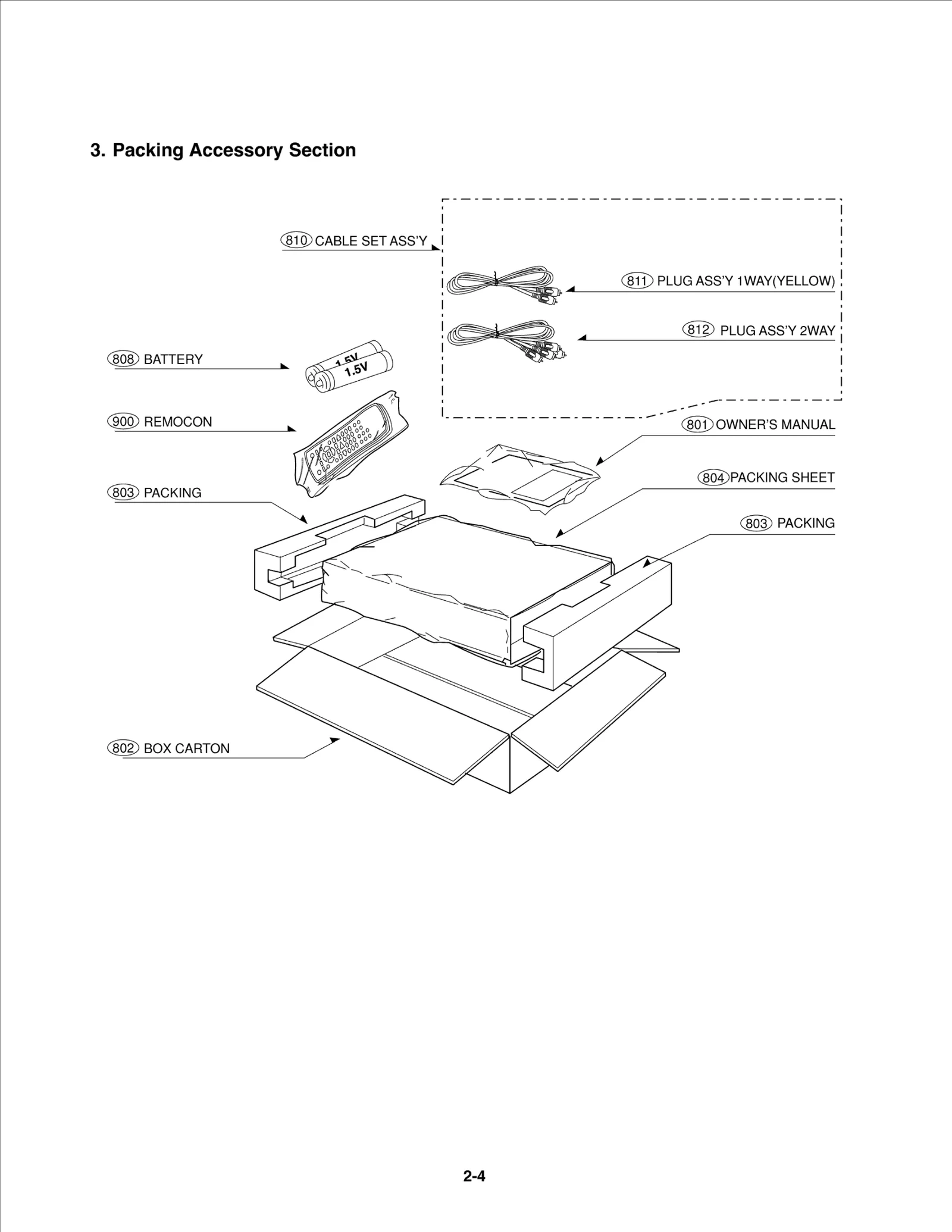 3. Packing Accessory Section

810 CABLE SET ASS'Y

811 PLUG ASS'Y 1WAY(YELLOW)

812 PLUG ASS'Y 2WAY

808 BATTERY

1.5V

1.5V

900 REMOCON

801 OWNER'S MANUAL

804 PACKING SHEET

803 PACKING

803 PACKING

802 BOX CARTON

2-4