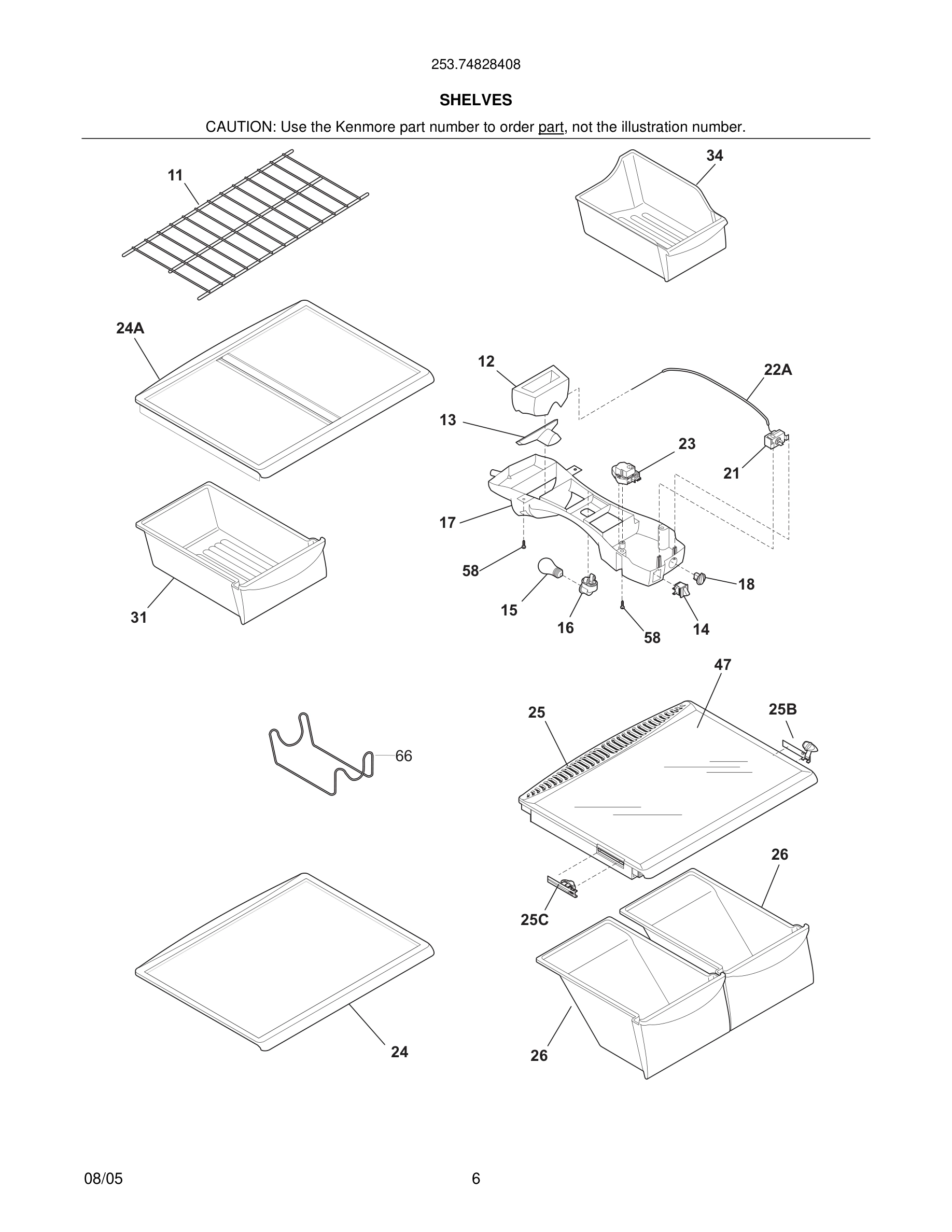 253.74828408

SHELVES

CAUTION: Use the Kenmore part number to order part, not the illustration number.

11

34

24A

12

22A

13

23

21

17

58

18

15

16

58

14

31

47

25

25B

66

26

25C

24

26

08/05

6