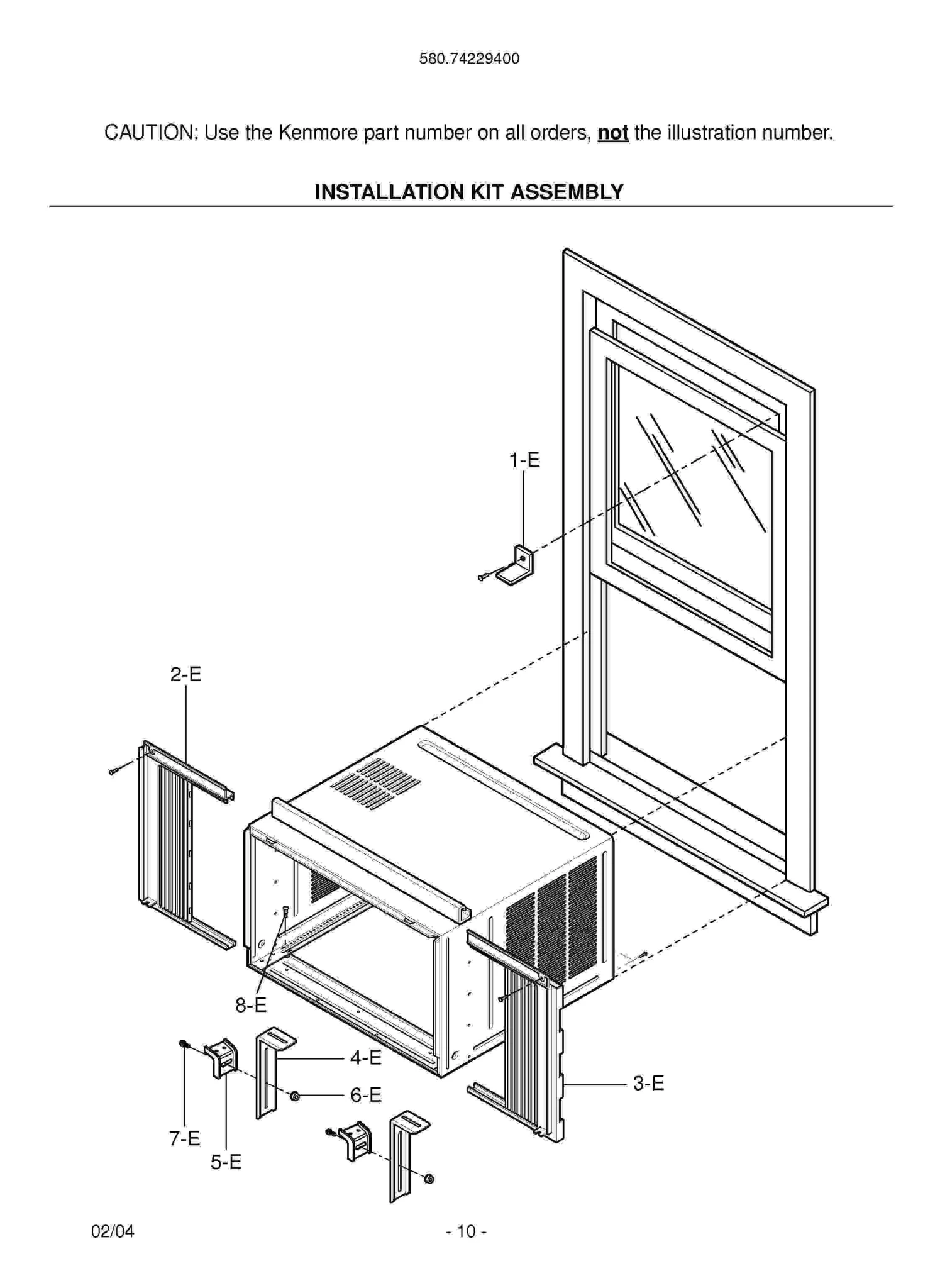 580.74229400

CAUTION: Use the Kenmore part number on all orders, not the illustration number.

INSTALLATION KIT ASSEMBLY

1-E

2-E

8-E

4-E

6-E

3-E

7-E

5-E

02/04

- 10 -