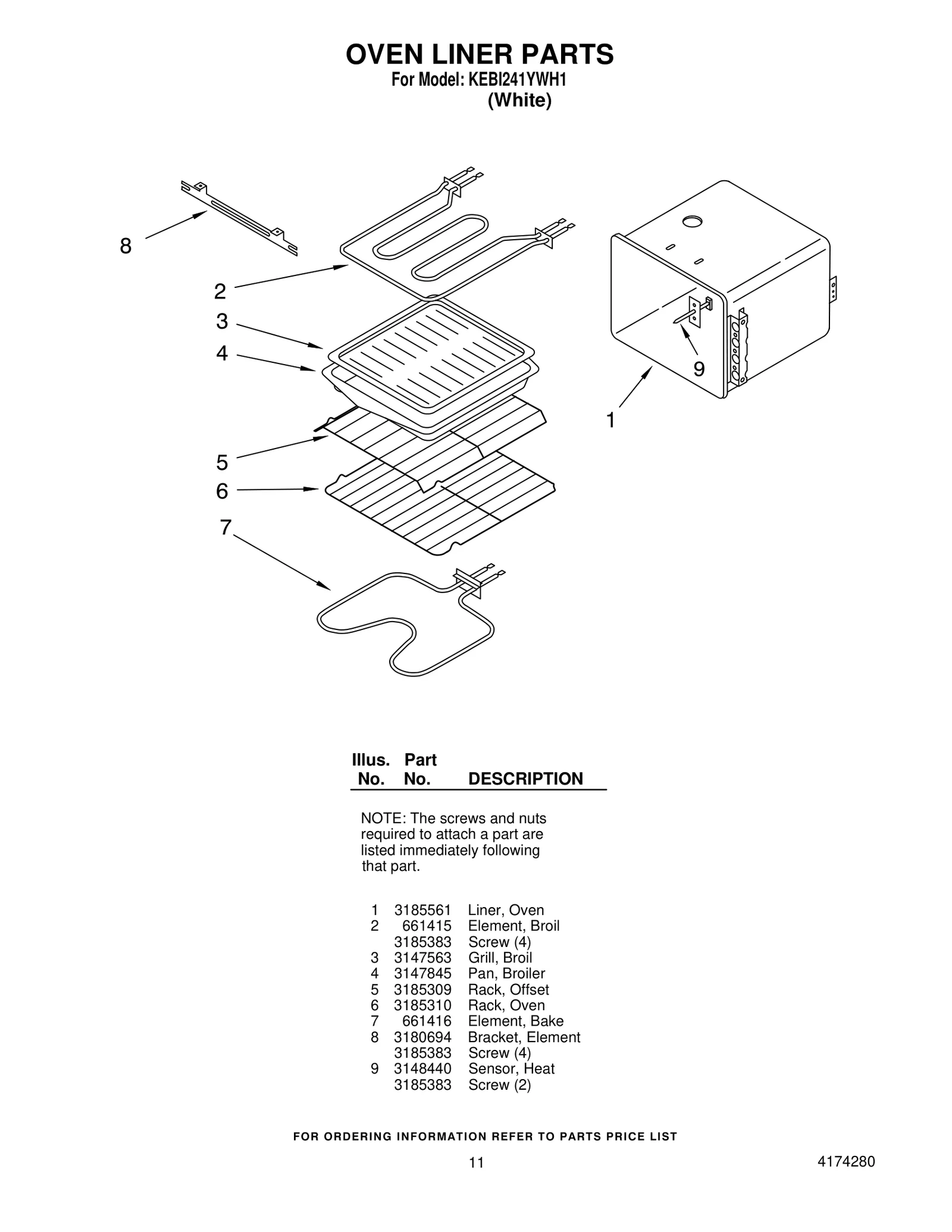 OVEN LINER PARTS
For Model: KEBI241YWH1
(White)

8

2

3

4

5

6

7

9

1

| Illus. No. | Part No. | DESCRIPTION |
|---|---|---|
| | | NOTE: The screws and nuts required to attach a part are listed immediately following that part. |
| 1 | 3185561 | Liner, Oven |
| 2 | 661415 | Element, Broil |
| | 3185383 | Screw (4) |
| 3 | 3147563 | Grill, Broil |
| 4 | 3147845 | Pan, Broiler |
| 5 | 3185309 | Rack, Offset |
| 6 | 3185310 | Rack, Oven |
| 7 | 661416 | Element, Bake |
| 8 | 3180694 | Bracket, Element |
| | 3185383 | Screw (4) |
| 9 | 3148440 | Sensor, Heat |
| | 3185383 | Screw (2) |

FOR ORDERING INFORMATION REFER TO PARTS PRICE LIST

11

4174280