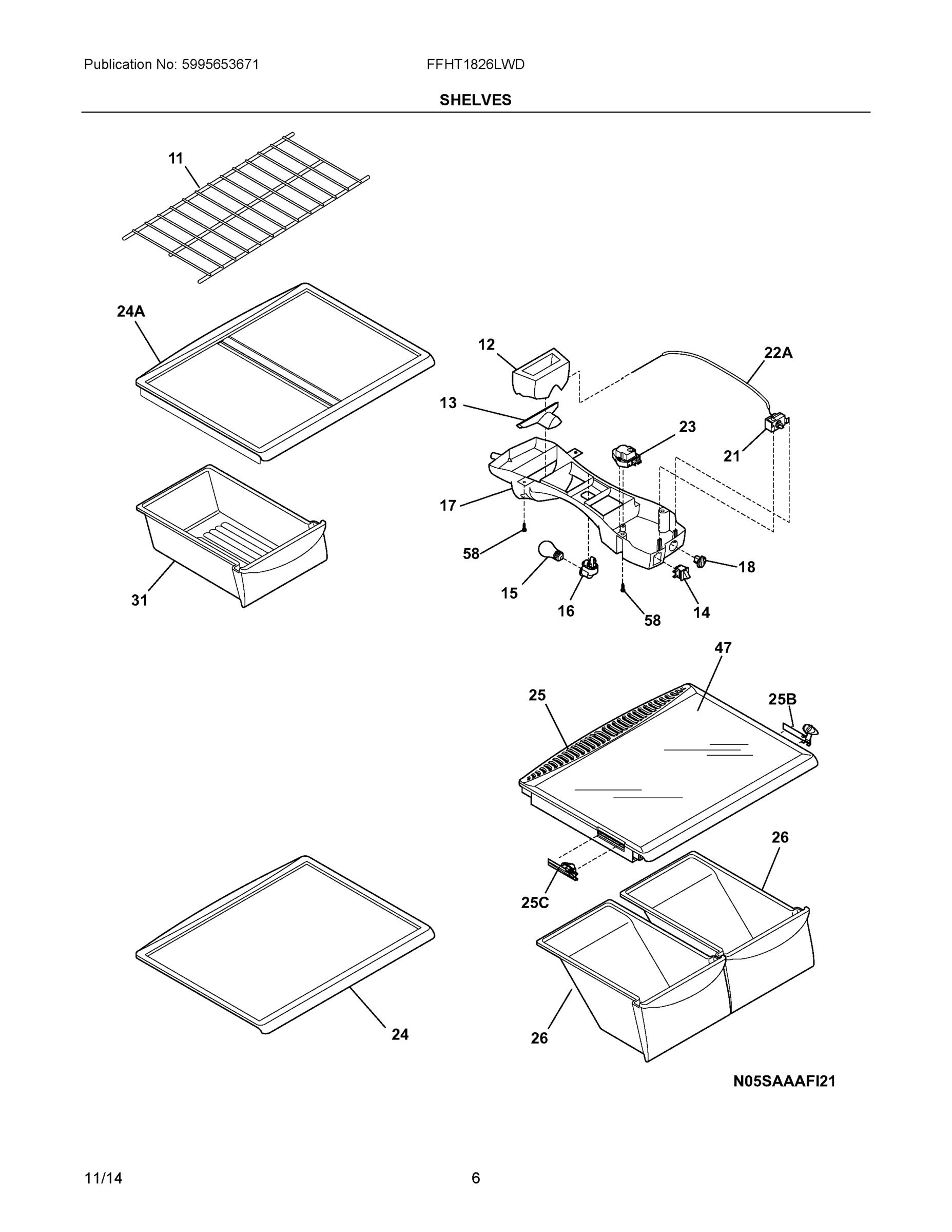 Publication No: 5995653671 FFHT1826LWD

SHELVES

11

24A

12

22A

13

23

21

17

58

18

15

16

58

14

31

47

25

25B

26

25C

24

26

N05SAAAFI21

11/14 6