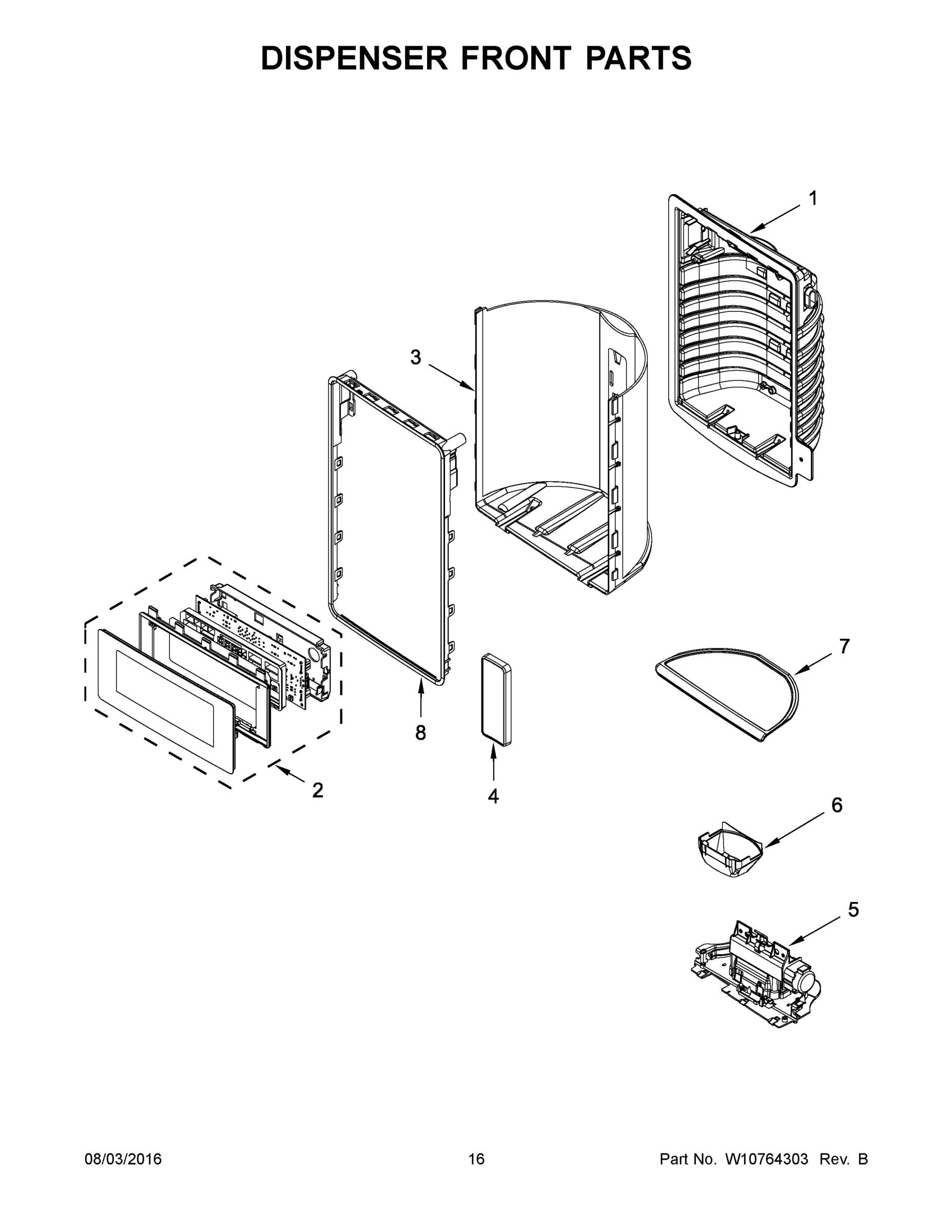 DISPENSER FRONT PARTS

1

3

7

8

2

4

6

5

08/03/2016

16

Part No. W10764303 Rev. B