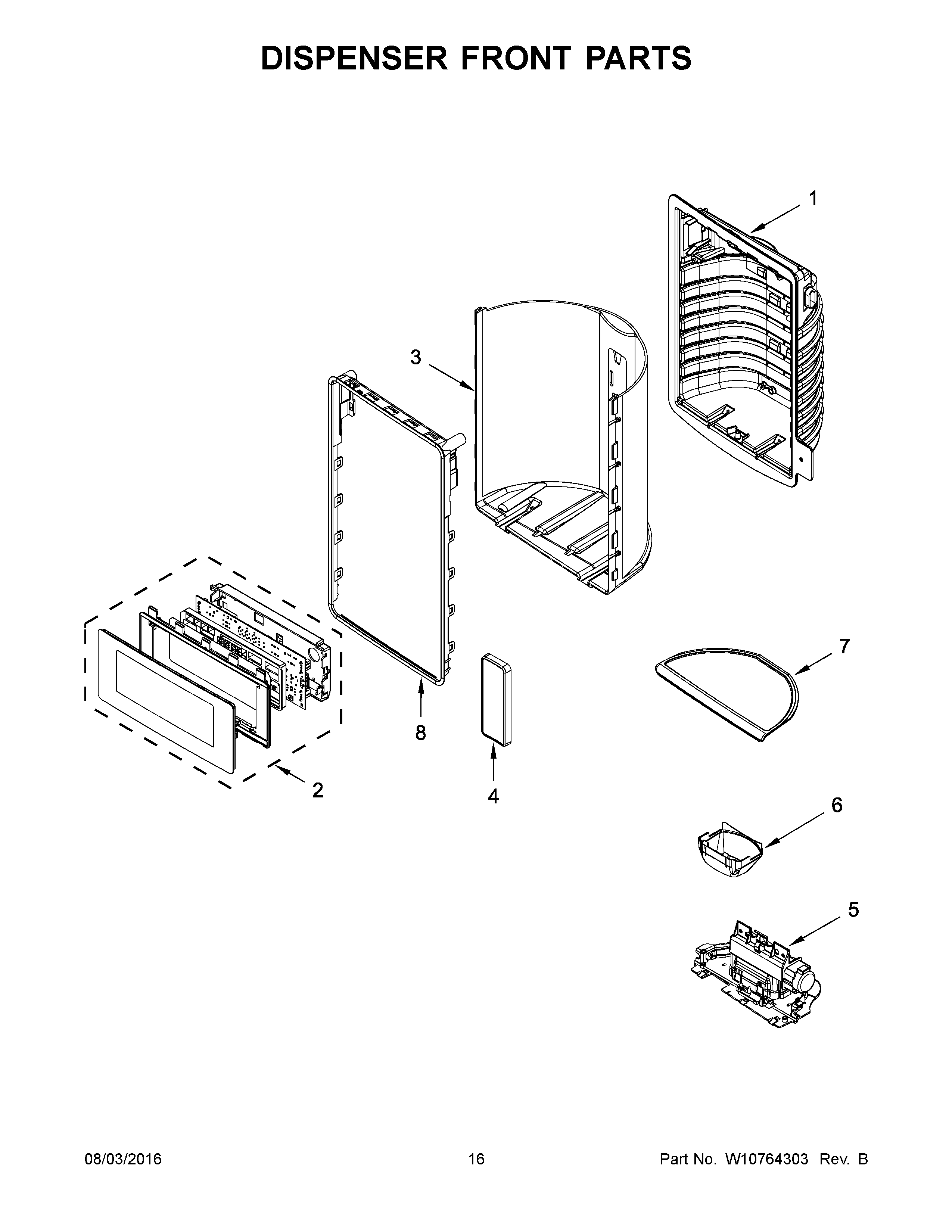 DISPENSER FRONT PARTS

1

3

7

8

2

4

6

5

08/03/2016

16

Part No. W10764303 Rev. B