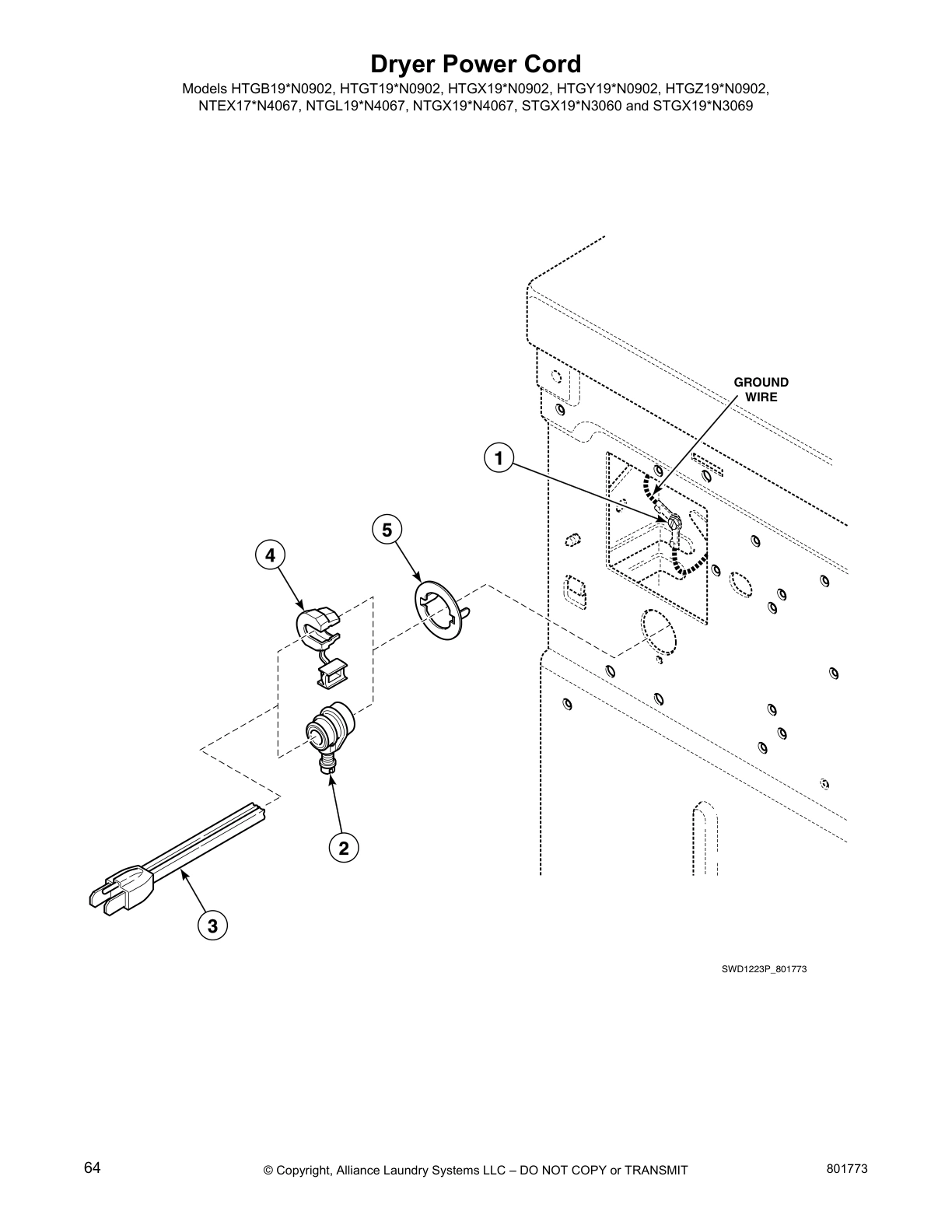 Dryer Power Cord

Models HTGB19*N0902, HTGT19*N0902, HTGX19*N0902, HTGY19*N0902, HTGZ19*N0902, NTEX17*N4067, NTGL19*N4067, NTGX19*N4067, STGX19*N3060 and STGX19*N3069

GROUND WIRE

1

5

4

2

3

SWD1223P_801773

64

© Copyright, Alliance Laundry Systems LLC – DO NOT COPY or TRANSMIT

801773