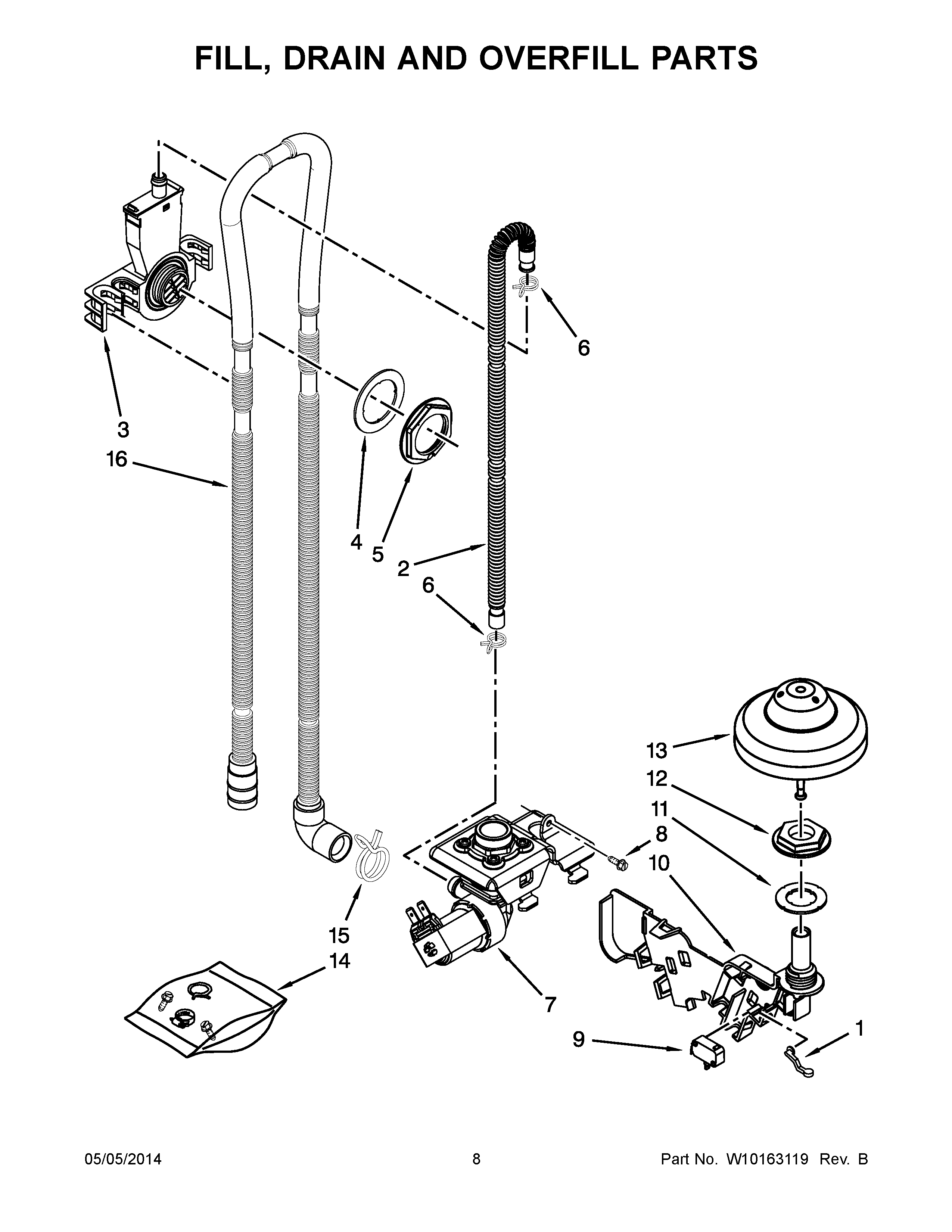 FILL, DRAIN AND OVERFILL PARTS

6

3

16

4

5

2

6

13

12

11

8

10

15

14

7

9

1

05/05/2014

8

Part No. W10163119 Rev. B