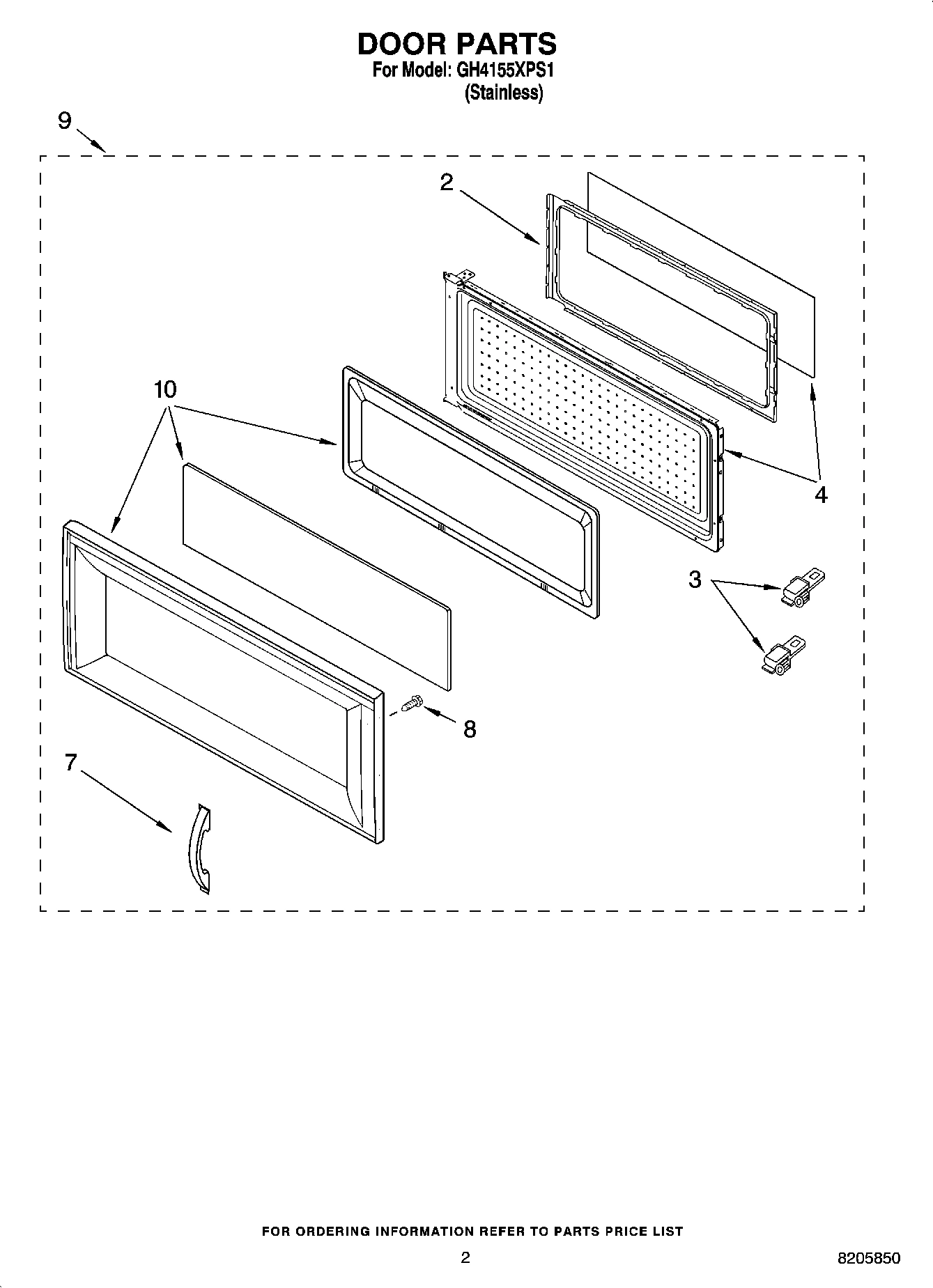 DOOR PARTS
For Model: GH4155XPS1
(Stainless)

9

2

10

4

3

8

7

FOR ORDERING INFORMATION REFER TO PARTS PRICE LIST

2

8205850