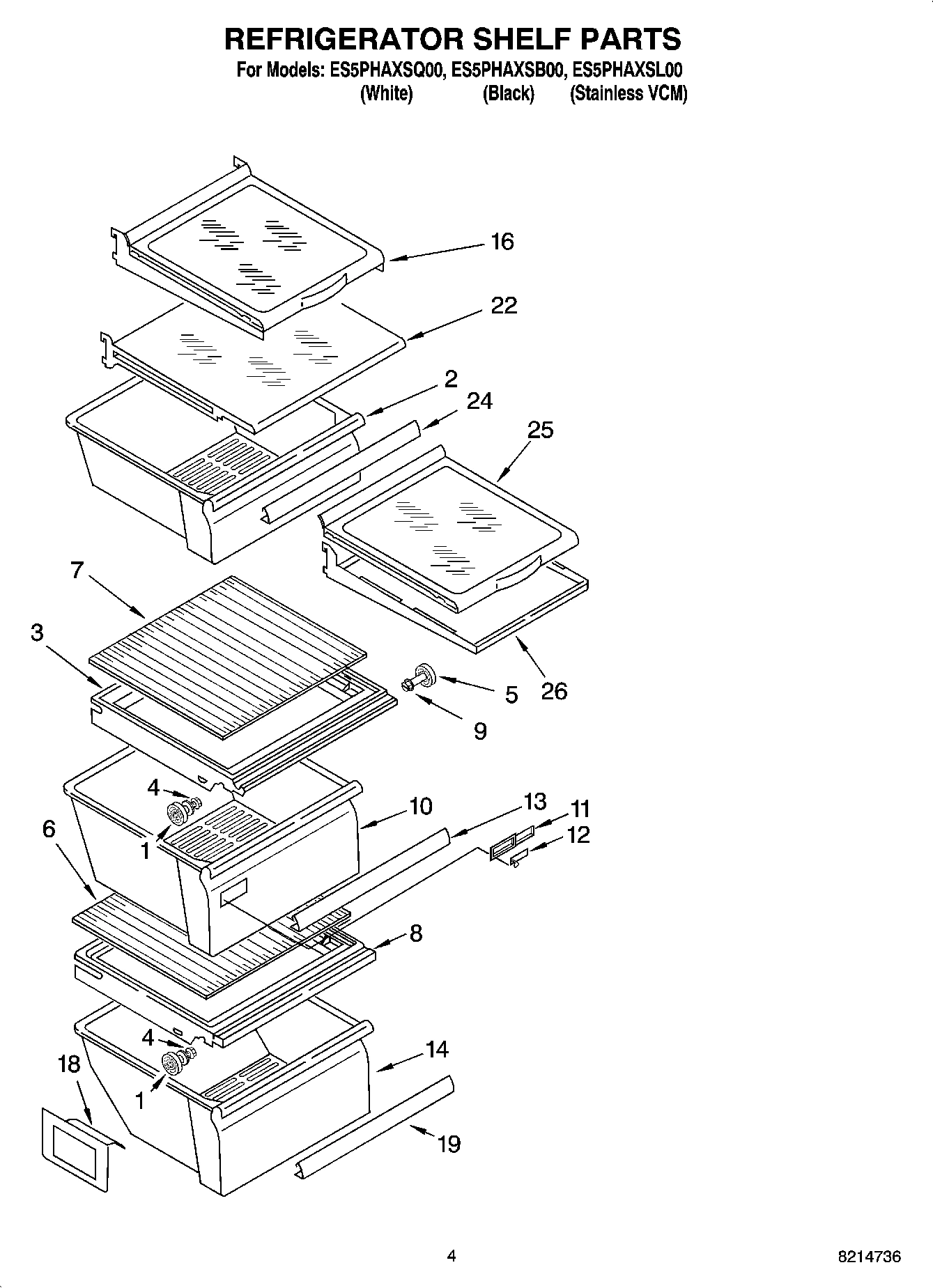 REFRIGERATOR SHELF PARTS
For Models: ES5PHAXSQ00, ES5PHAXSB00, ES5PHAXSL00
(White) (Black) (Stainless VCM)

16
22
2
24
25
7
3
5
26
9
4
10
13
11
12
1
6
8
4
14
18
1
19

4
8214736