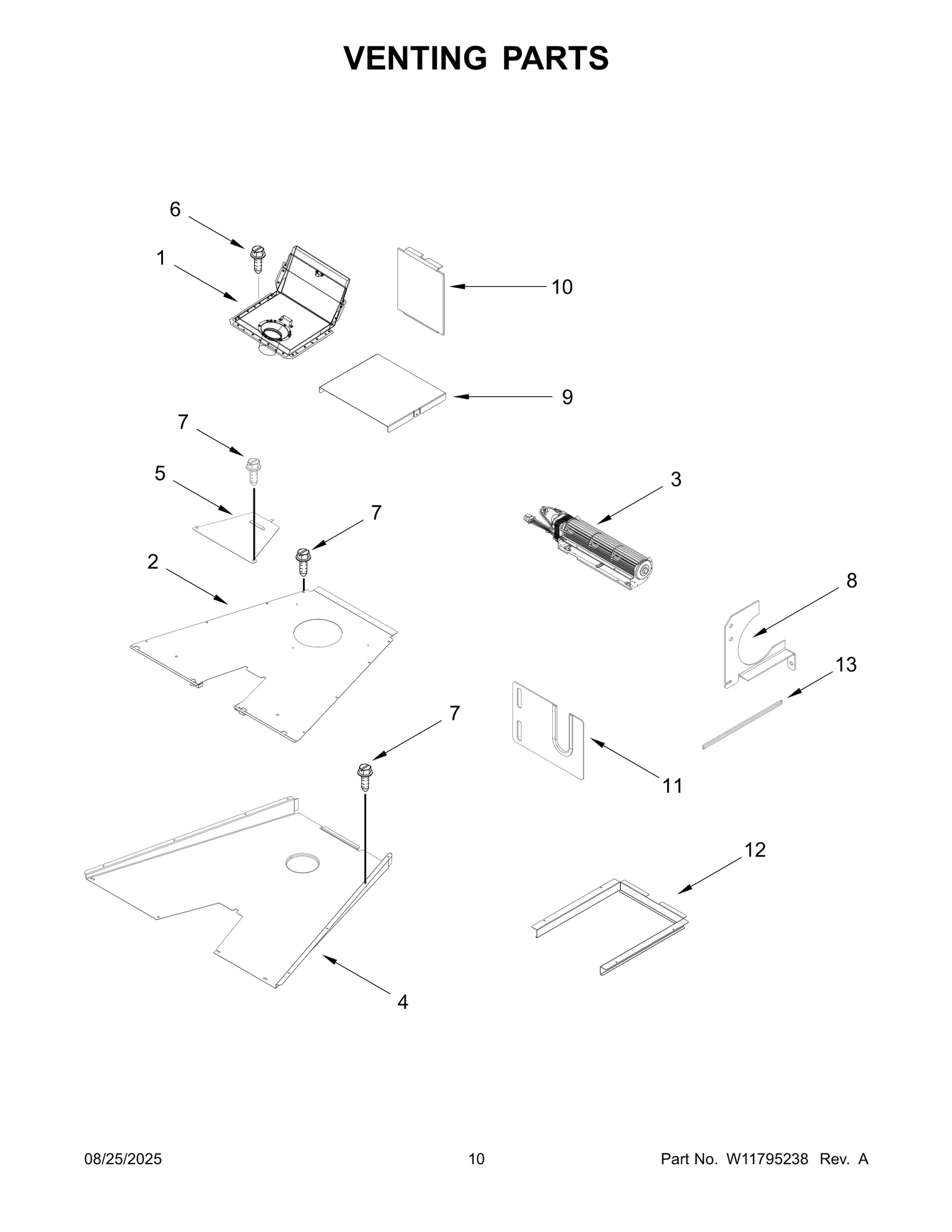 VENTING PARTS

6

1

10

9

7

5

7

3

2

8

13

7

11

12

4

08/25/2025

10

Part No. W11795238 Rev. A