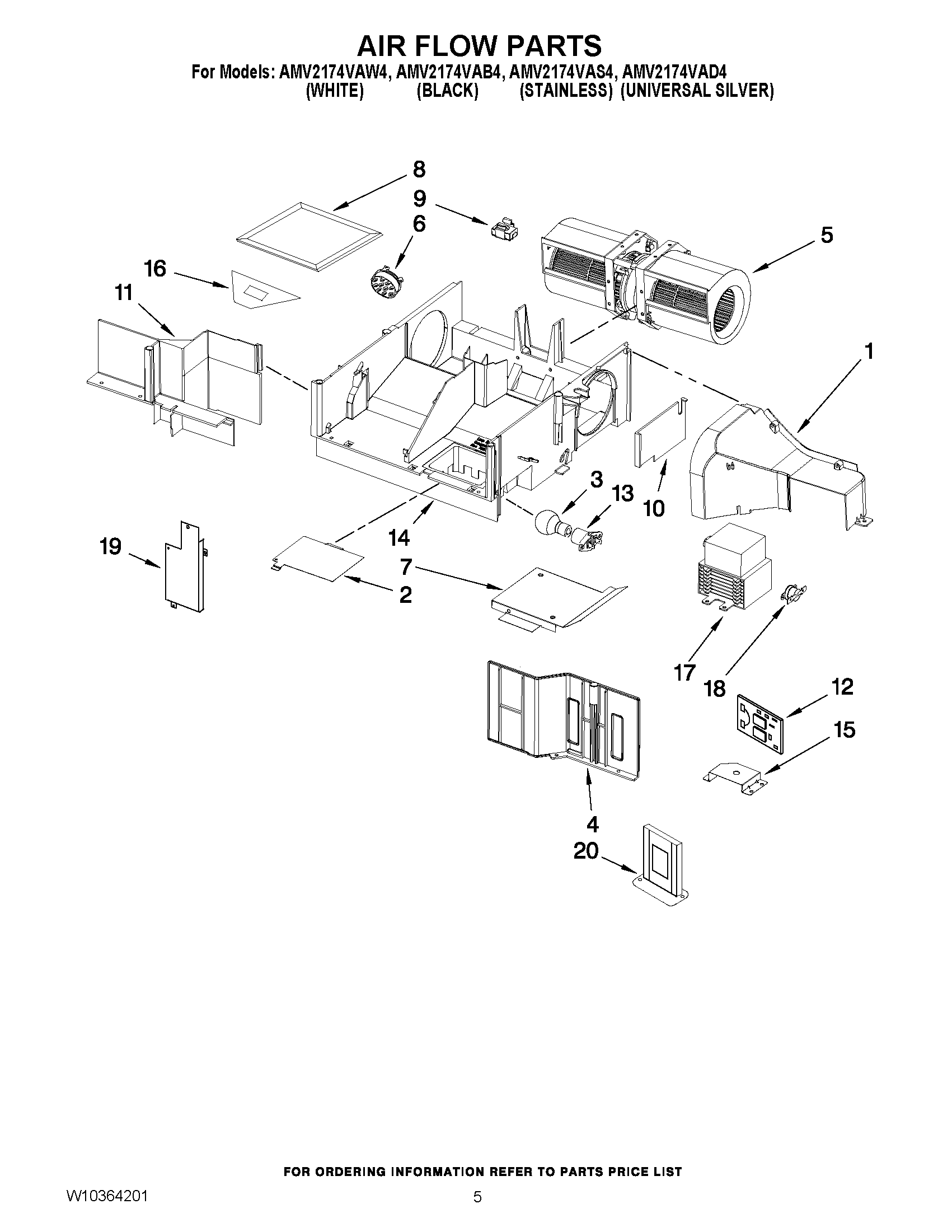 AIR FLOW PARTS
For Models: AMV2174VAW4, AMV2174VAB4, AMV2174VAS4, AMV2174VAD4
(WHITE) (BLACK) (STAINLESS) (UNIVERSAL SILVER)

8
9
6
5
16
11
1
3
13
10
14
19
7
2
17
18
12
15
4
20

FOR ORDERING INFORMATION REFER TO PARTS PRICE LIST

W10364201

5