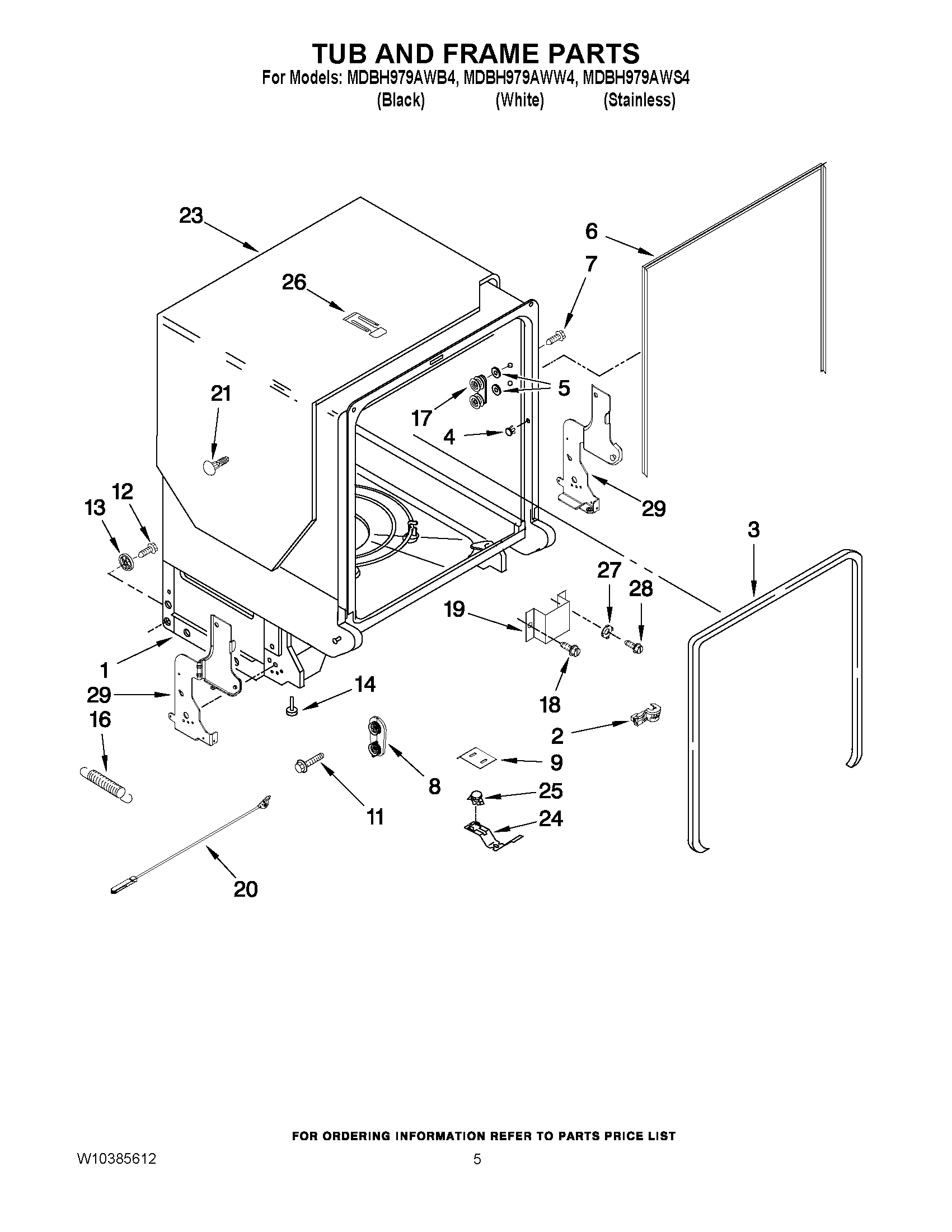 TUB AND FRAME PARTS

For Models: MDBH979AWB4, MDBH979AWW4, MDBH979AWS4
(Black) (White) (Stainless)

23
6
7
26
21
5
17
4
29
13
12
3
27
28
19
1
29
14
18
16
2
9
8
25
11
24
20

FOR ORDERING INFORMATION REFER TO PARTS PRICE LIST

W10385612

5