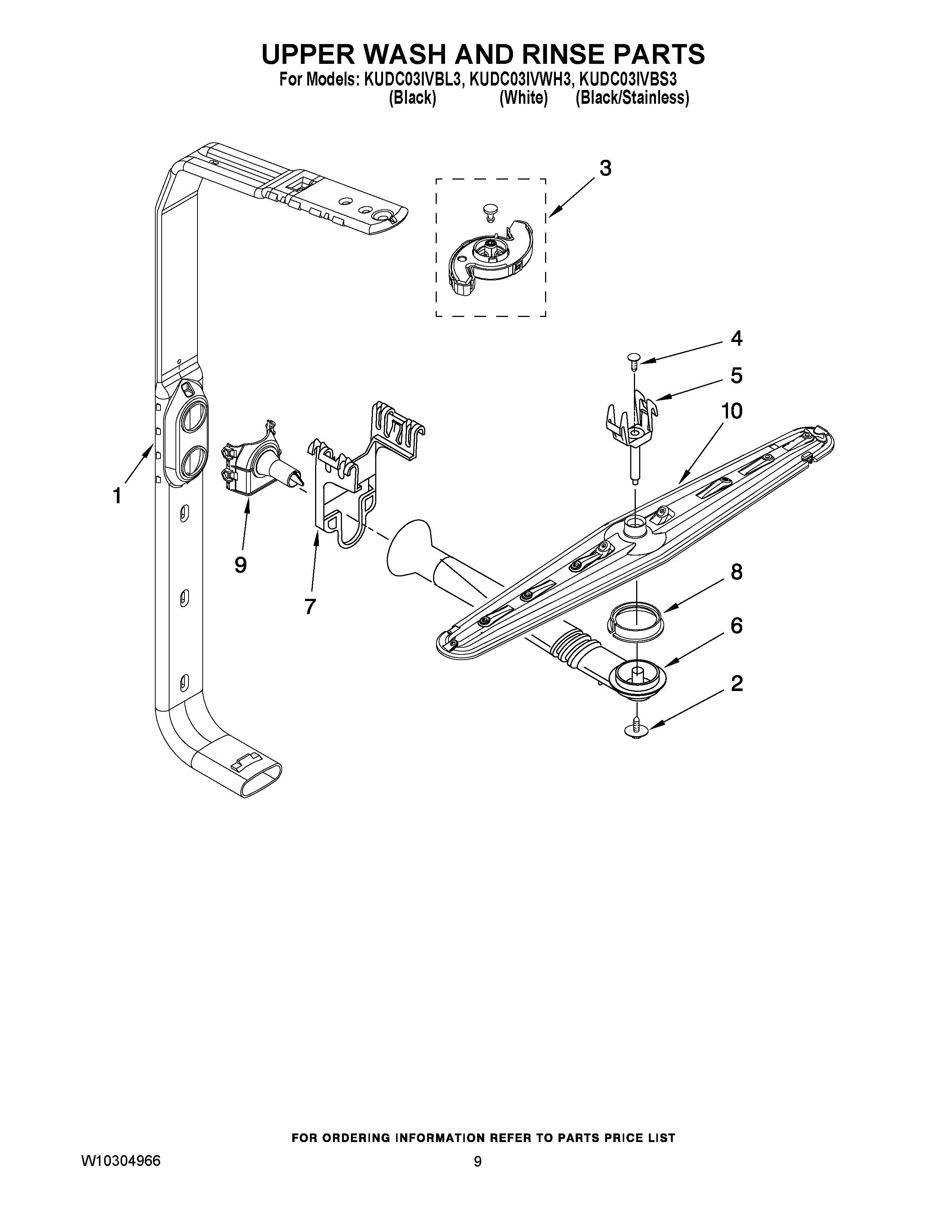 UPPER WASH AND RINSE PARTS
For Models: KUDC03IVBL3, KUDC03IVWH3, KUDC03IVBS3
(Black) (White) (Black/Stainless)

3

4

5

10

1

9

7

8

6

2

FOR ORDERING INFORMATION REFER TO PARTS PRICE LIST

W10304966

9