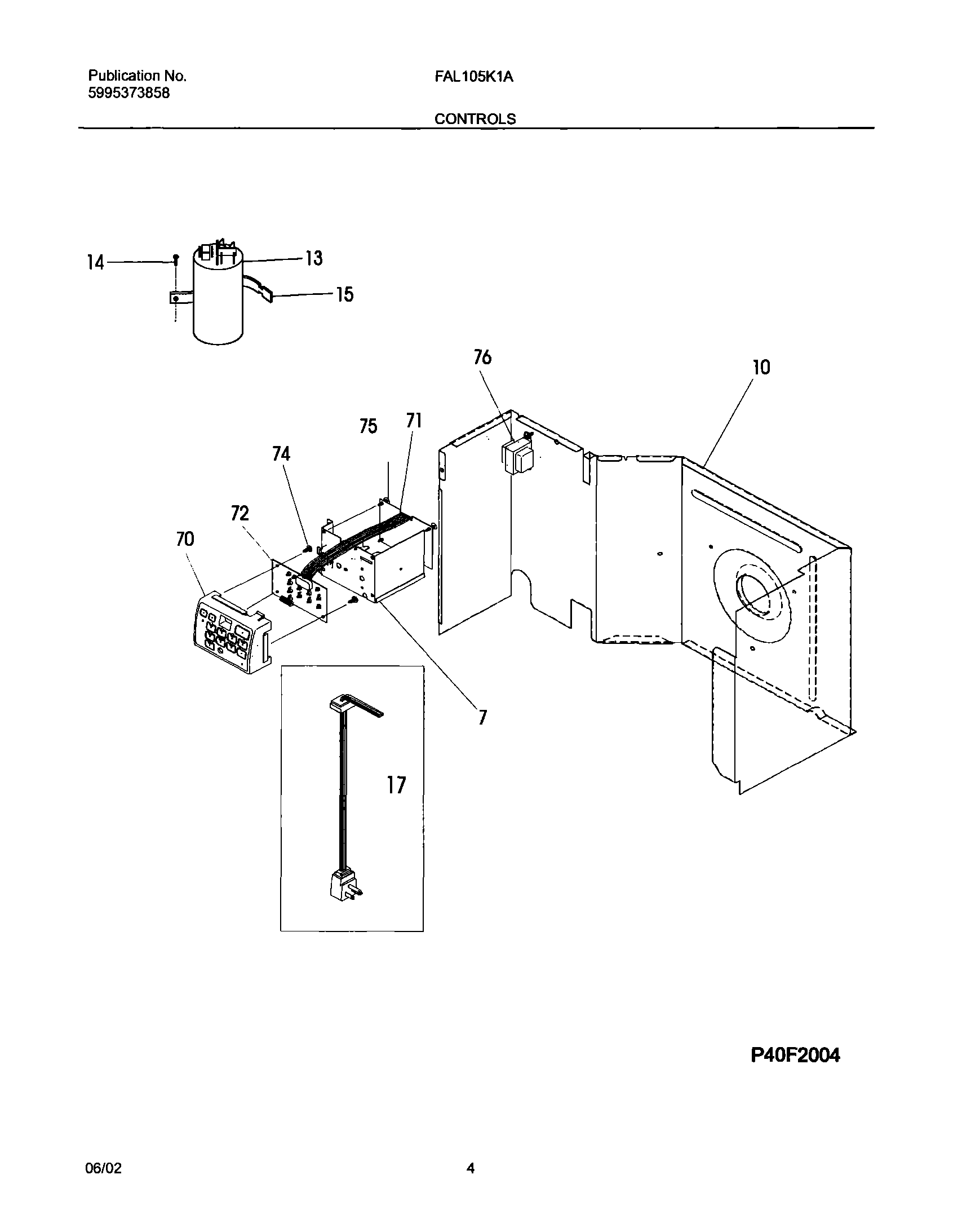 Publication No.
5995373858

FAL105K1A

CONTROLS

14
13
15
76
10
75
71
74
72
70
7
17

P40F2004

06/02

4