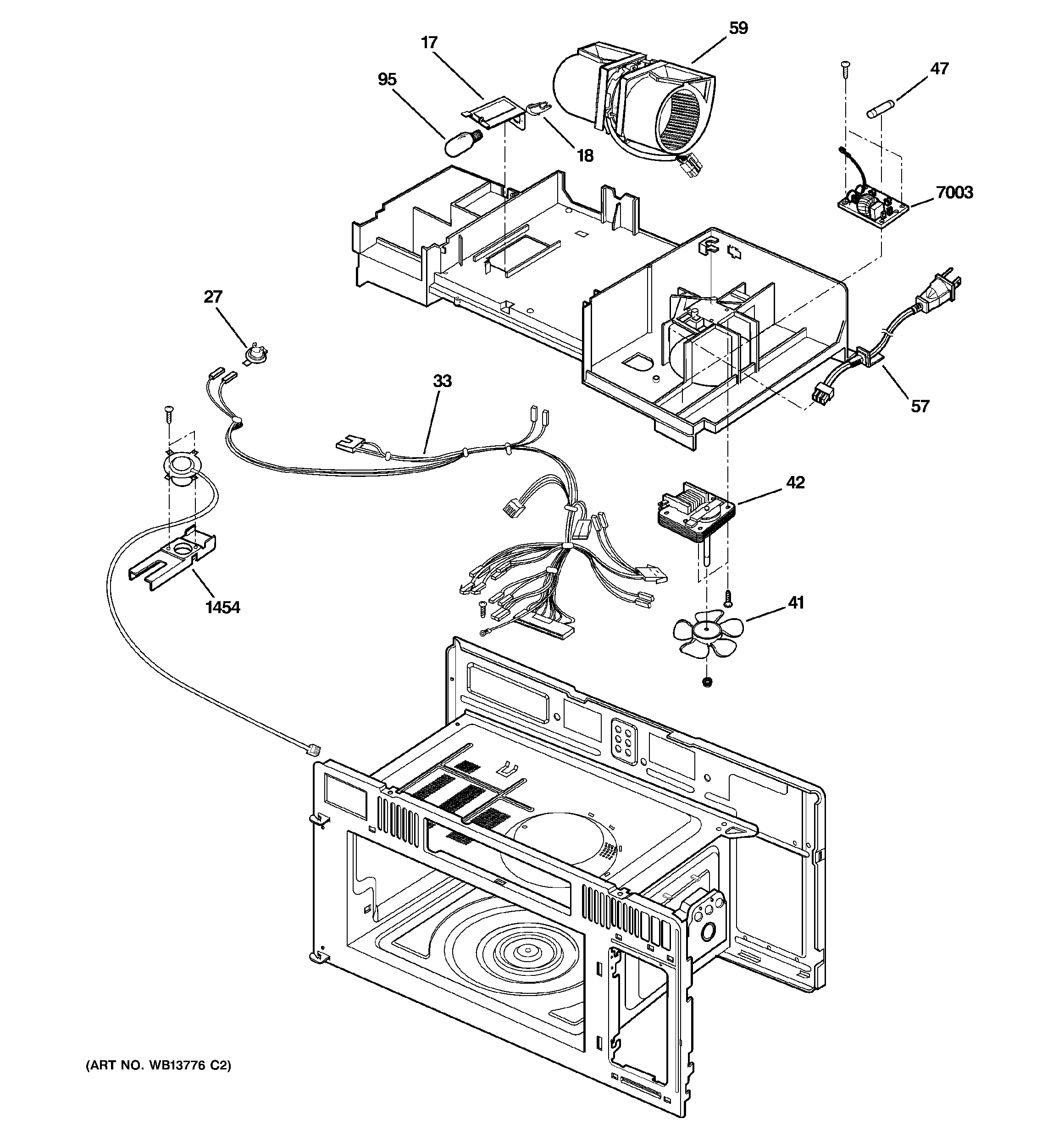 59
17
95
47
18
7003
27
33
57
42
1454
41
(ART NO. WB13776 C2)