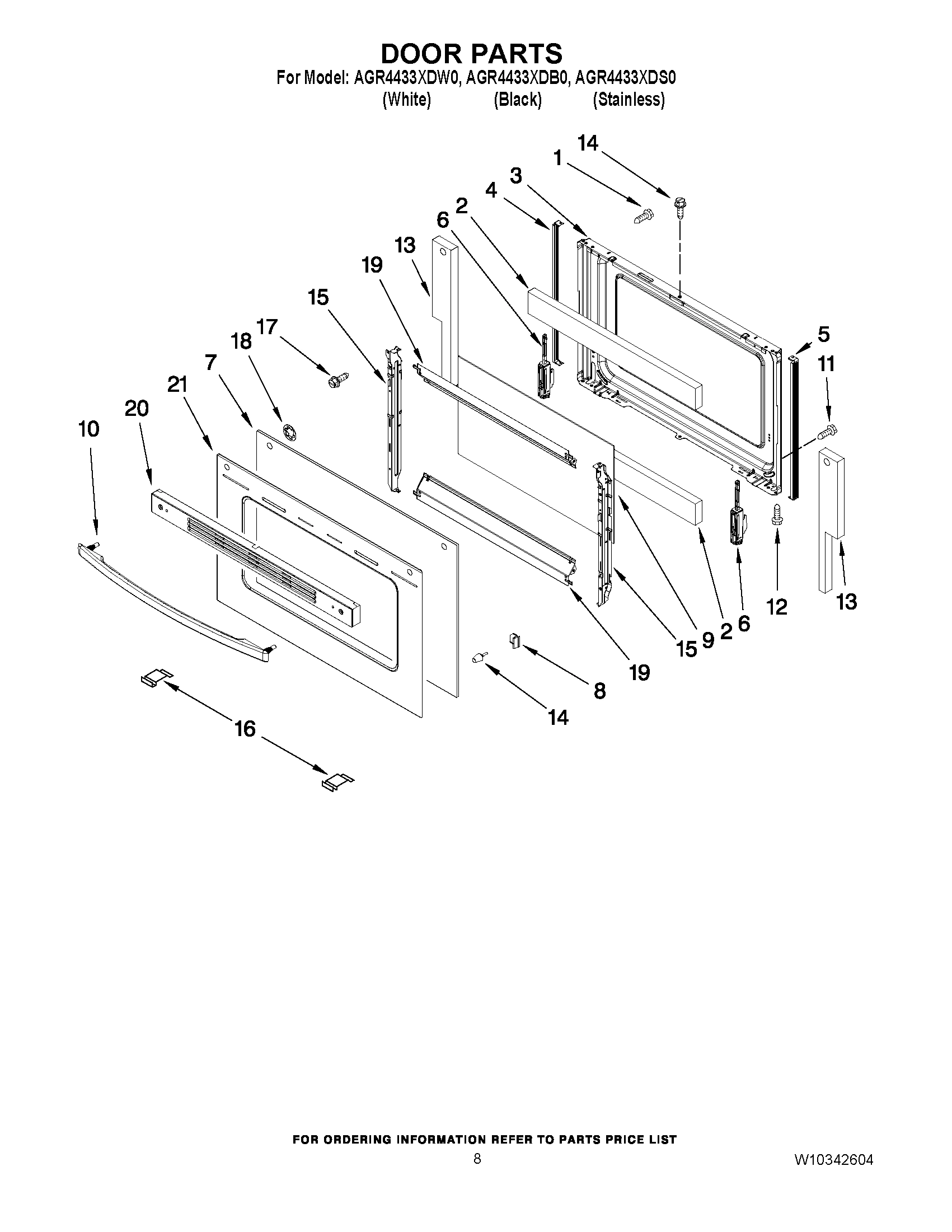 DOOR PARTS

For Model: AGR4433XDW0, AGR4433XDB0, AGR4433XDS0
(White) (Black) (Stainless)

14
1
3
4
2
6
13
19
15
17
18
7
21
20
10
5
11
12
13
6
2
9
15
19
8
14
16

FOR ORDERING INFORMATION REFER TO PARTS PRICE LIST

8

W10342604