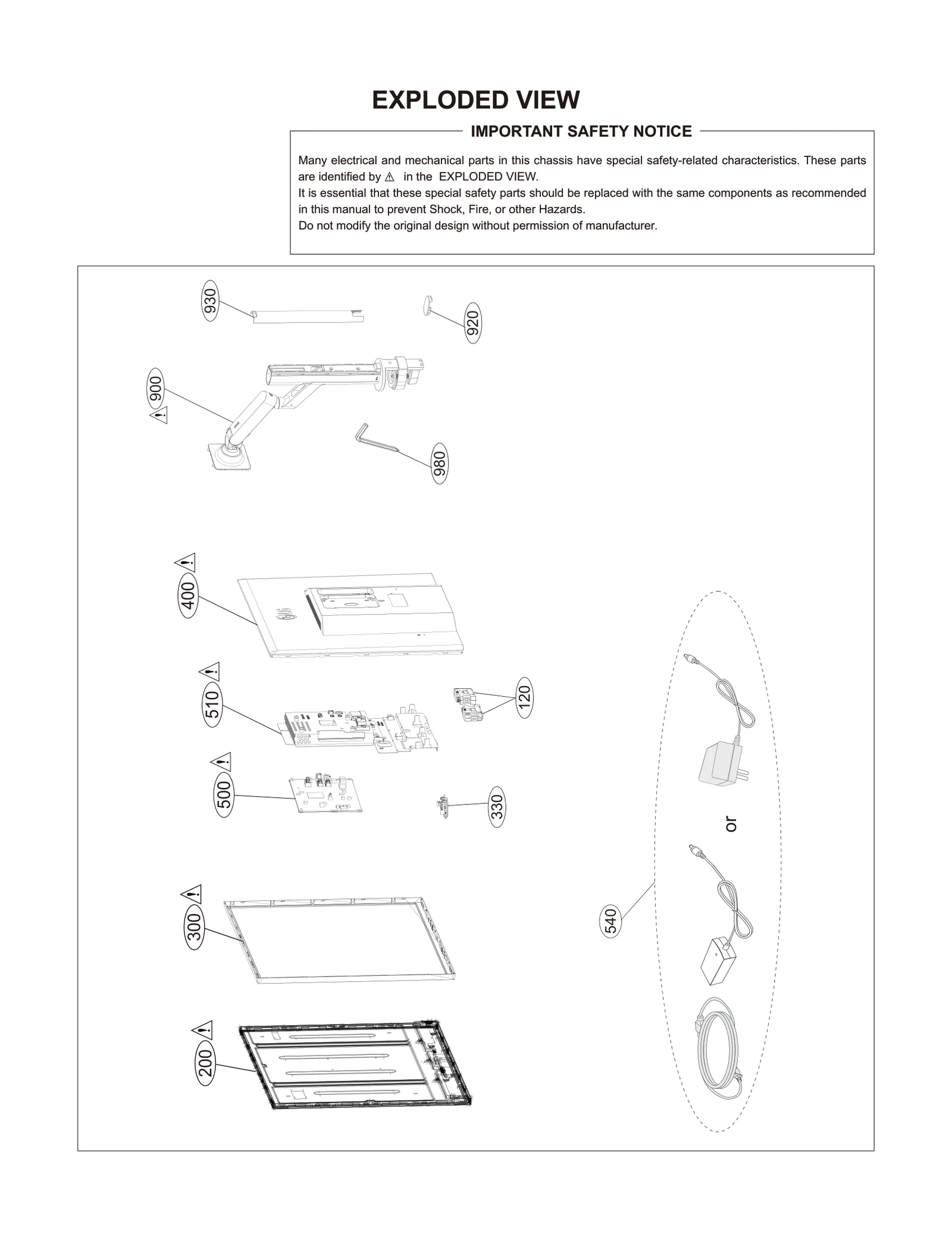 EXPLODED VIEW

IMPORTANT SAFETY NOTICE

Many electrical and mechanical parts in this chassis have special safety-related characteristics. These parts are identified by ⚠ in the EXPLODED VIEW.
It is essential that these special safety parts should be replaced with the same components as recommended in this manual to prevent Shock, Fire, or other Hazards.
Do not modify the original design without permission of manufacturer.

930
920
900
980
400
510
120
500
330
300
200
540
or