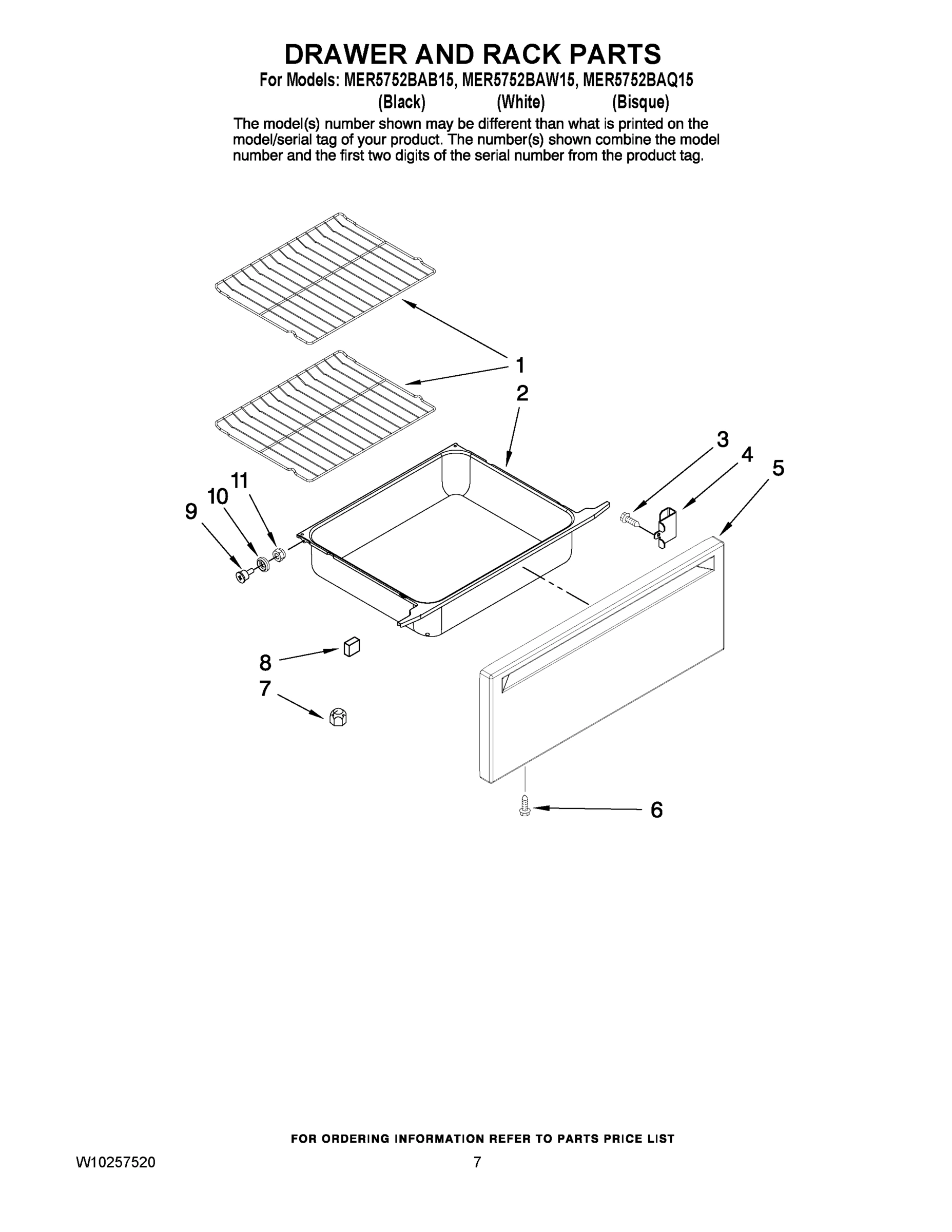 DRAWER AND RACK PARTS

For Models: MER5752BAB15, MER5752BAW15, MER5752BAQ15
(Black) (White) (Bisque)

The model(s) number shown may be different than what is printed on the model/serial tag of your product. The number(s) shown combine the model number and the first two digits of the serial number from the product tag.

1
2
3
4
5
11
10
9
8
7
6

FOR ORDERING INFORMATION REFER TO PARTS PRICE LIST

W10257520

7