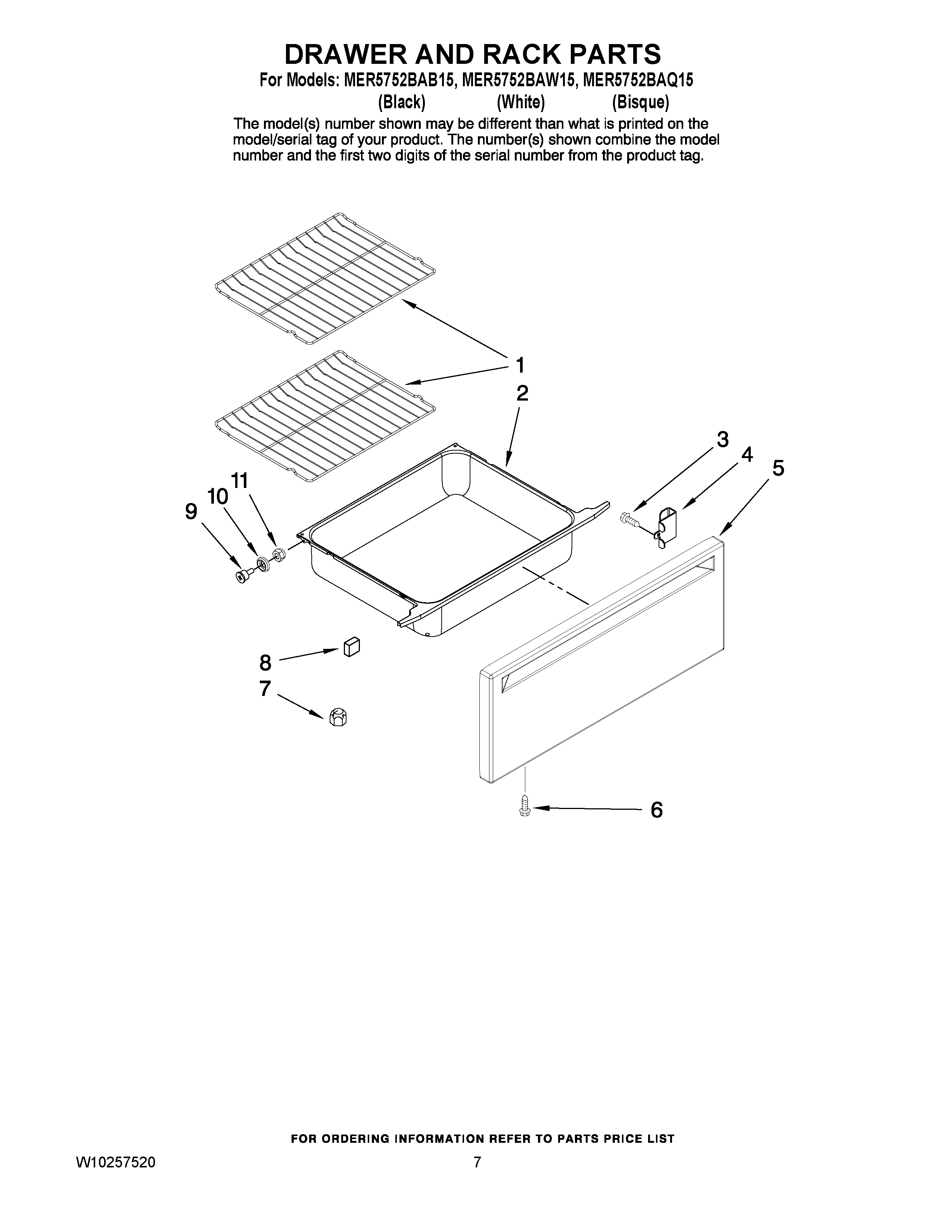 DRAWER AND RACK PARTS

For Models: MER5752BAB15, MER5752BAW15, MER5752BAQ15
(Black) (White) (Bisque)

The model(s) number shown may be different than what is printed on the model/serial tag of your product. The number(s) shown combine the model number and the first two digits of the serial number from the product tag.

1
2
3
4
5
11
10
9
8
7
6

FOR ORDERING INFORMATION REFER TO PARTS PRICE LIST

W10257520 7