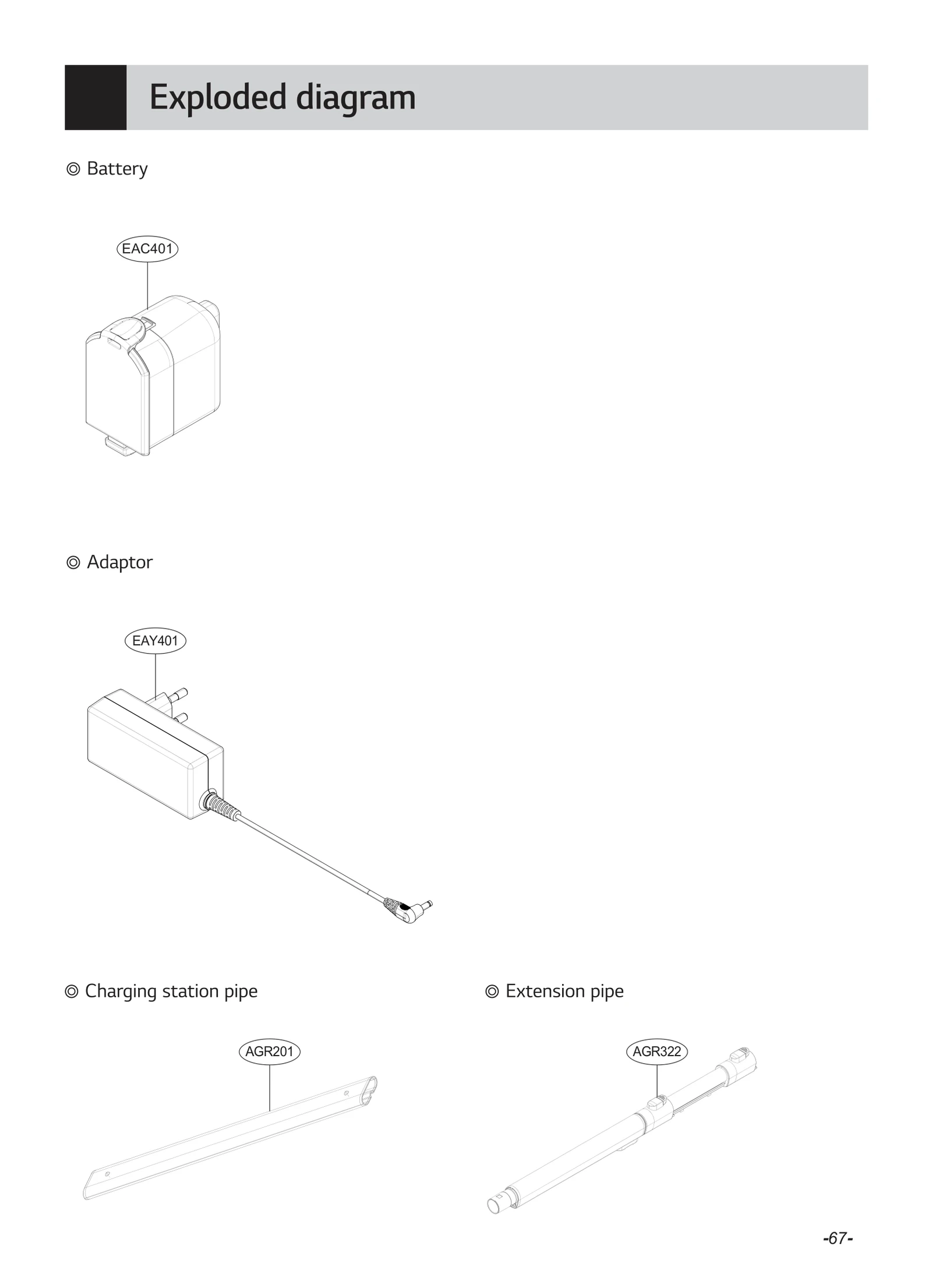 Exploded diagram

◎ Battery

EAC401

◎ Adaptor

EAY401

◎ Charging station pipe

AGR201

◎ Extension pipe

AGR322

-67-