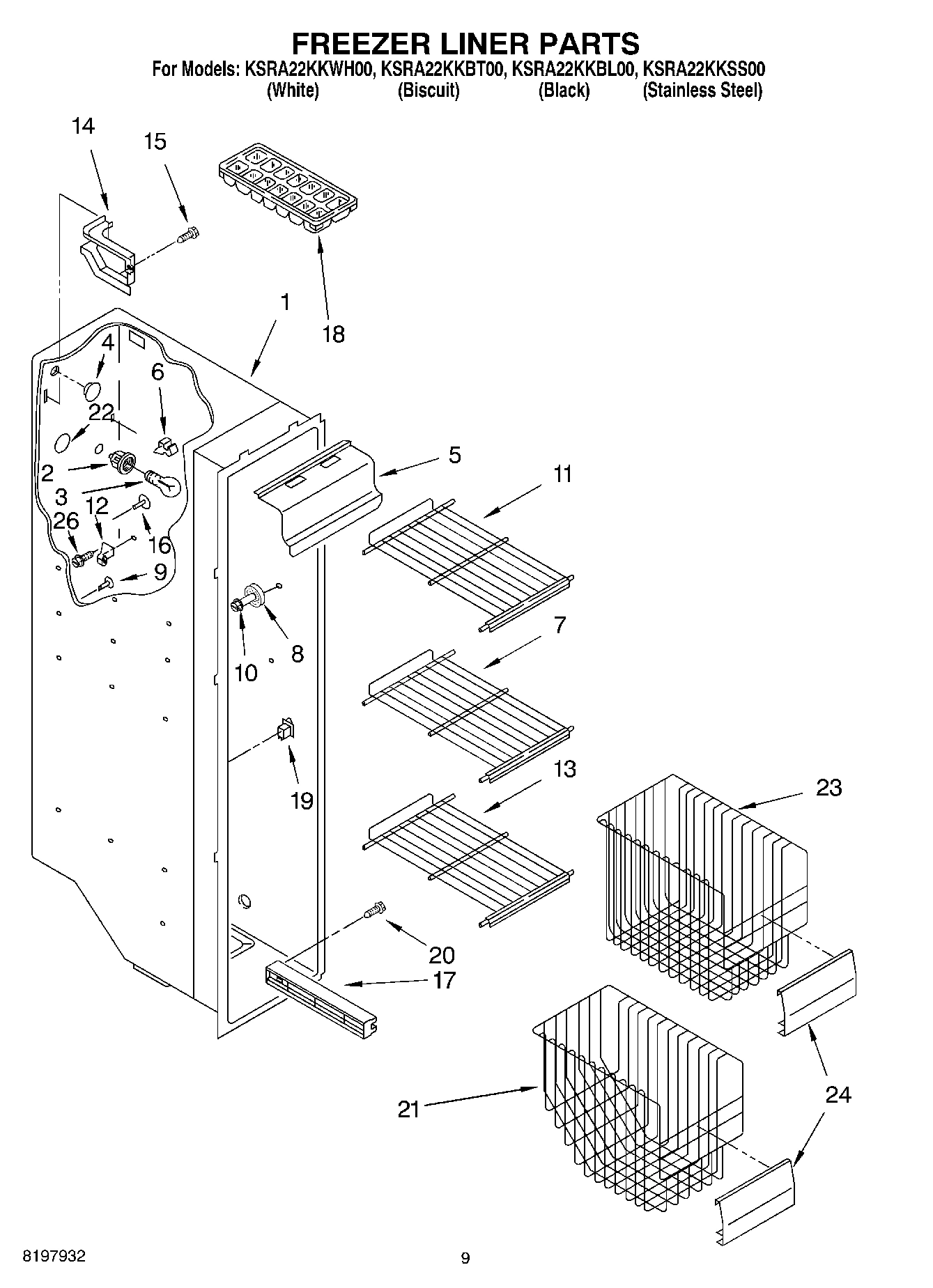 FREEZER LINER PARTS
For Models: KSRA22KKWH00, KSRA22KKBT00, KSRA22KKBL00, KSRA22KKSS00
(White) (Biscuit) (Black) (Stainless Steel)

14
15
18
1
4
6
22
2
3
12
26
16
9
5
11
8
10
7
19
13
23
20
17
21
24

8197932
9