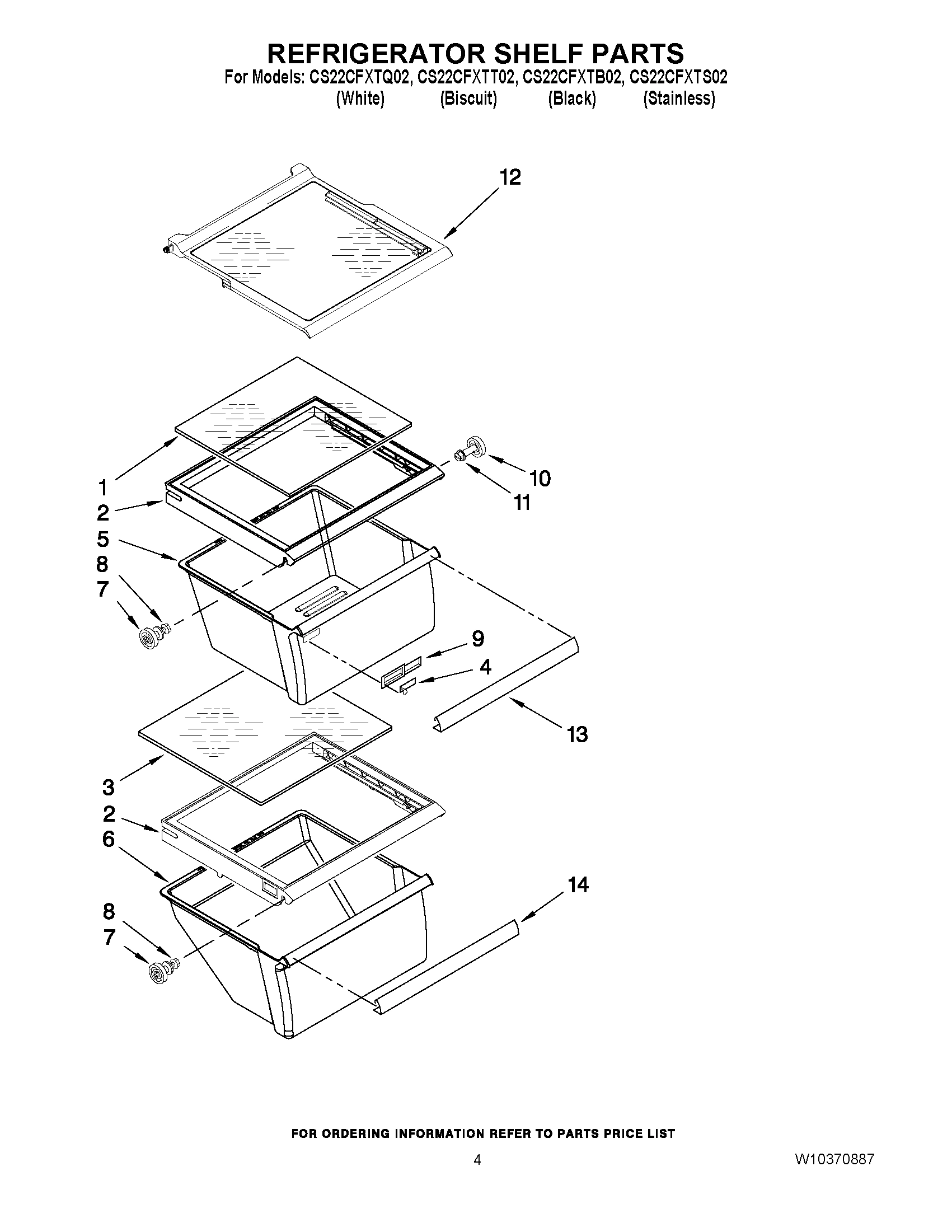 REFRIGERATOR SHELF PARTS
For Models: CS22CFXTQ02, CS22CFXTT02, CS22CFXTB02, CS22CFXTS02
(White) (Biscuit) (Black) (Stainless)

12
1
2
5
8
7
10
11
9
4
13
3
2
6
8
7
14

FOR ORDERING INFORMATION REFER TO PARTS PRICE LIST

4

W10370887