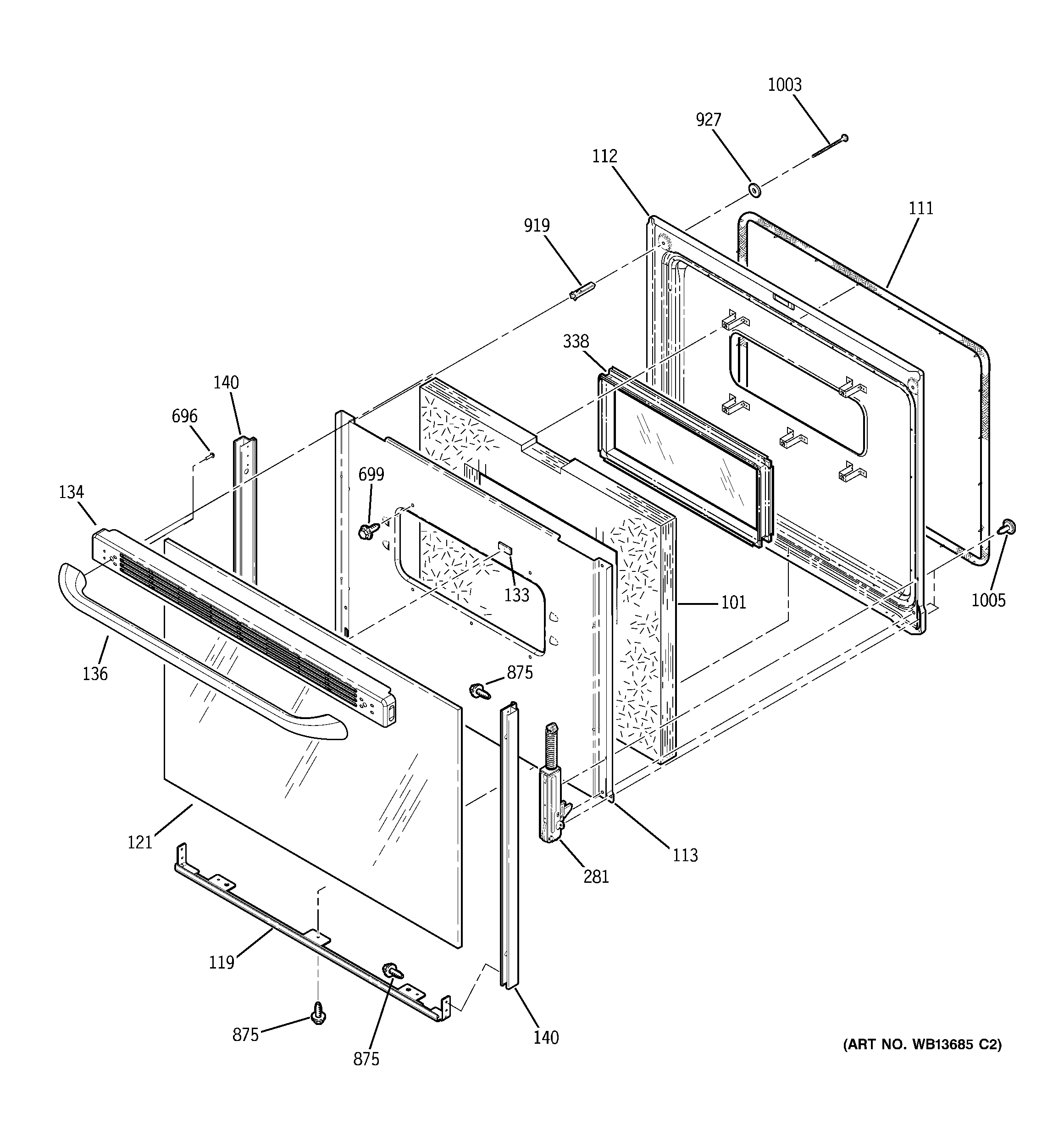 1003
927
112
111
919
338
140
696
699
134
133
101
1005
136
875
121
113
281
119
875
875
140
(ART NO. WB13685 C2)