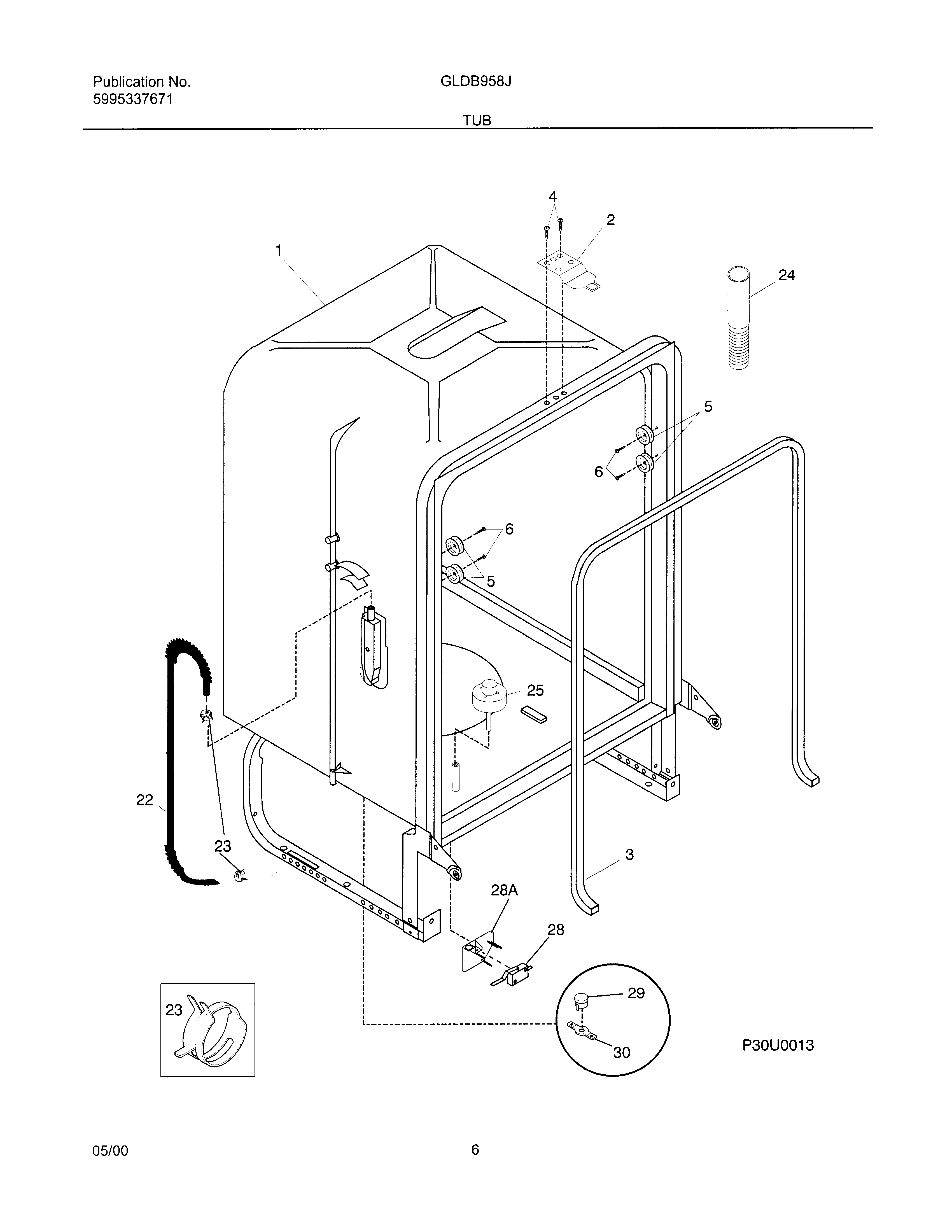 Publication No.
5995337671

GLDB958J

TUB

4
2
1
24
5
6
6
5
25
22
23
3
28A
28
23
29
30
P30U0013

05/00

6