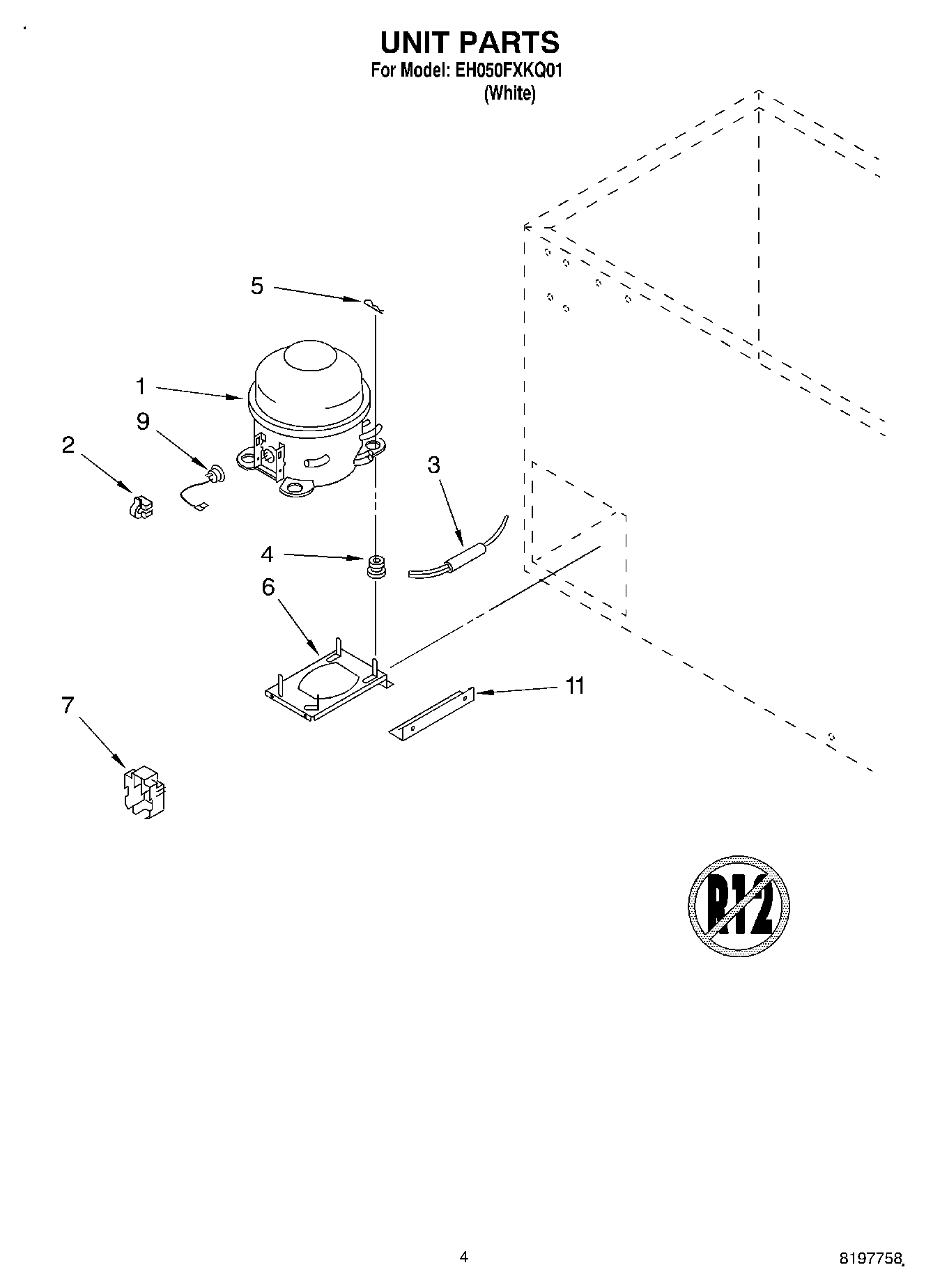 UNIT PARTS
For Model: EH050FXKQ01
(White)

5

1

9

2

3

4

6

11

7

R12

4

8197758