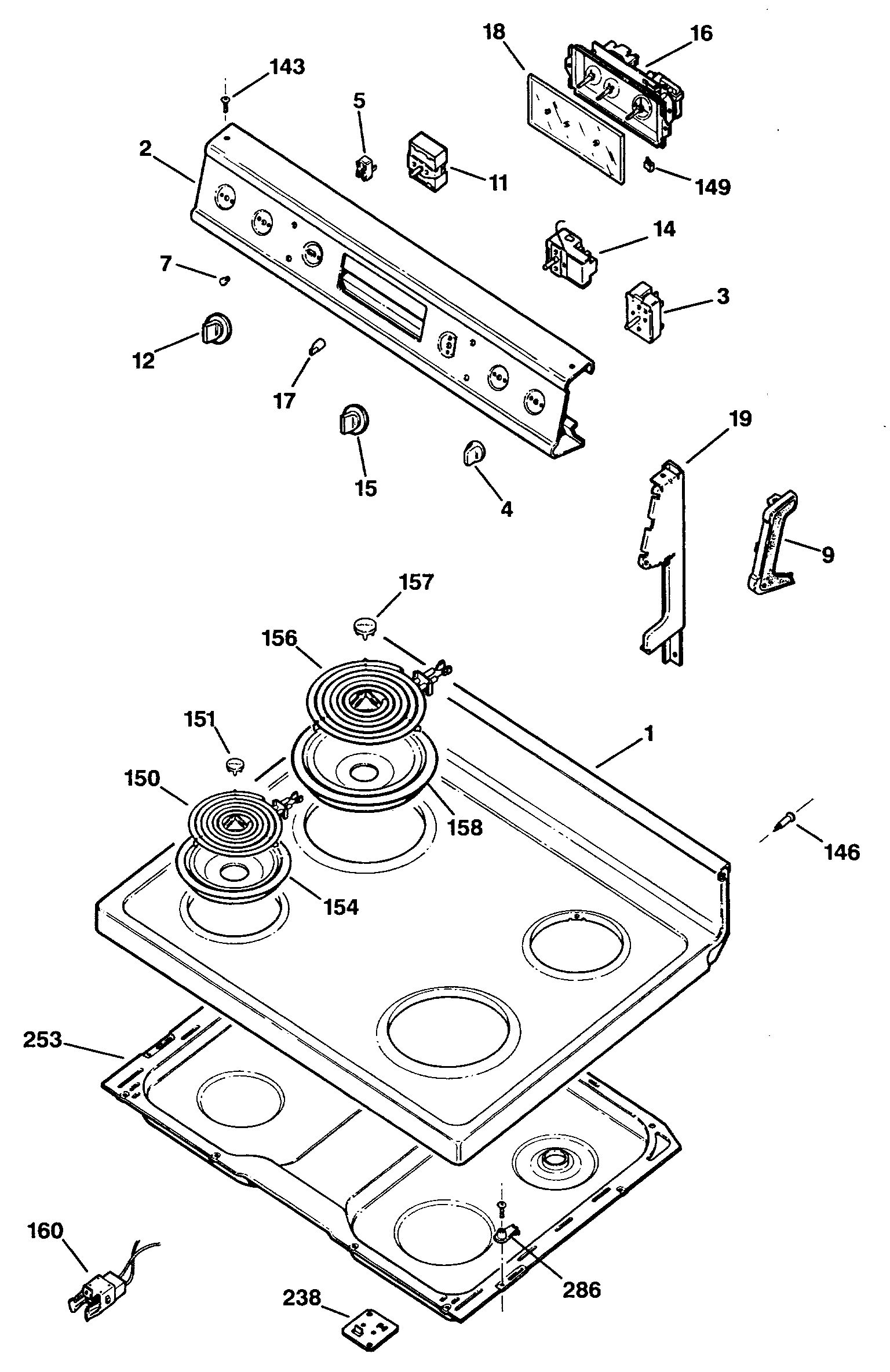 18
16
143
5
2
11
149
14
7
3
12
17
15
4
19
9
157
156
151
1
150
158
146
154
253
160
286
238