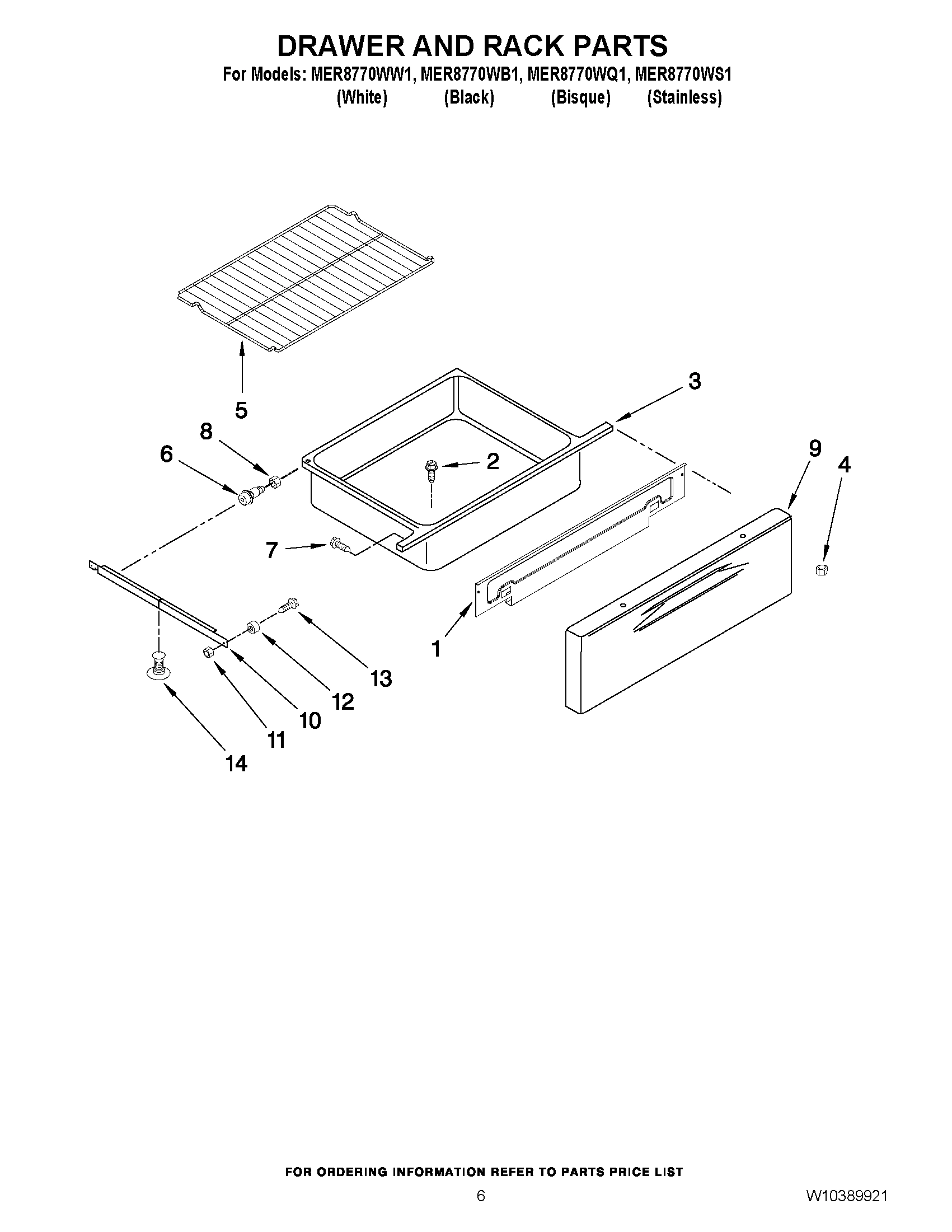 DRAWER AND RACK PARTS

For Models: MER8770WW1, MER8770WB1, MER8770WQ1, MER8770WS1
(White) (Black) (Bisque) (Stainless)

5

3

8

6

2

9

4

7

1

13

12

10

11

14

FOR ORDERING INFORMATION REFER TO PARTS PRICE LIST

6

W10389921