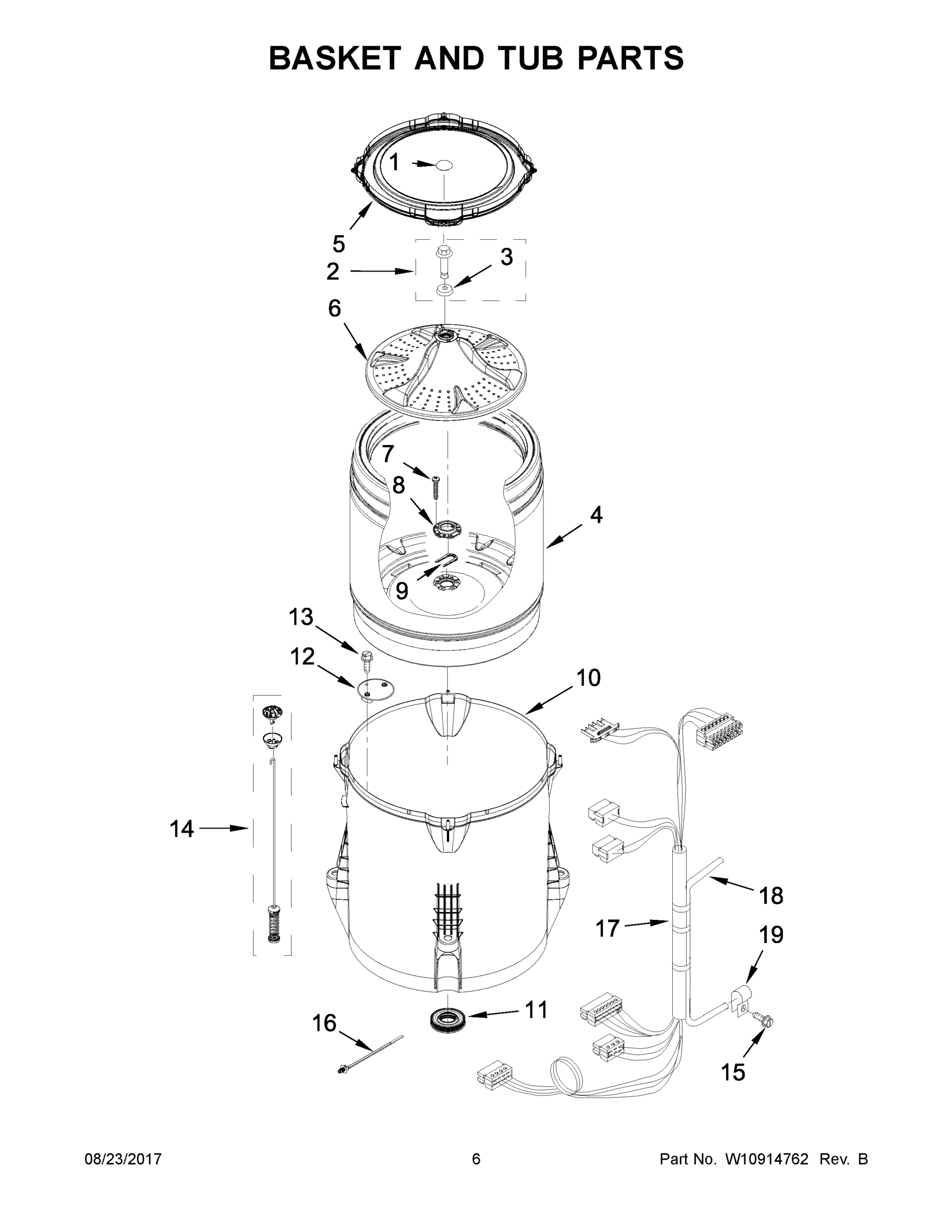 BASKET AND TUB PARTS

1
5
2
3
6
7
8
4
9
13
12
10
14
18
17
19
11
16
15

08/23/2017

6

Part No. W10914762 Rev. B