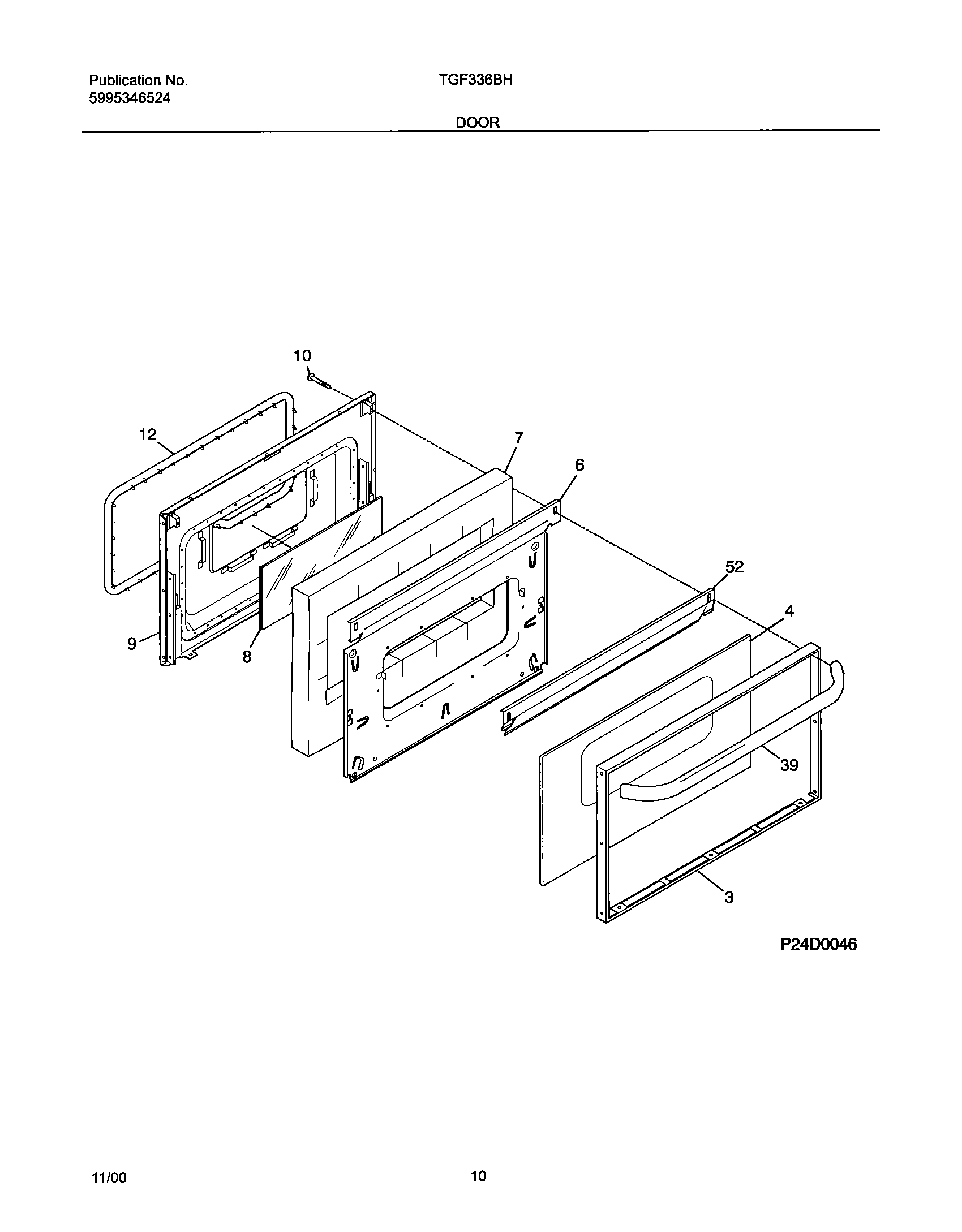 Publication No.
5995346524

TGF336BH

DOOR

10
12
7
6
52
4
9
8
39
3

P24D0046

11/00

10