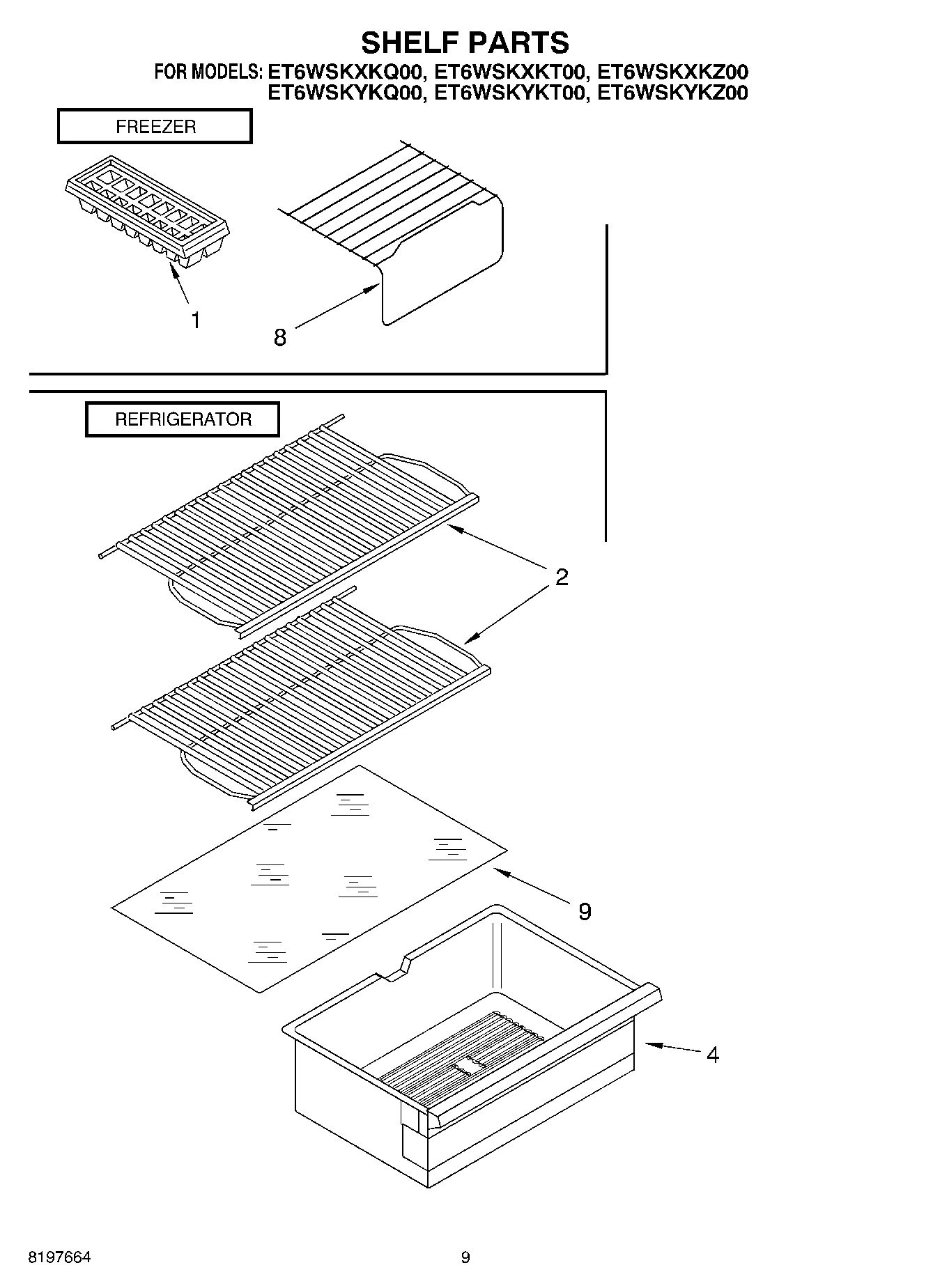 SHELF PARTS

FOR MODELS: ET6WSKXKQ00, ET6WSKXKT00, ET6WSKXKZ00
ET6WSKYKQ00, ET6WSKYKT00, ET6WSKYKZ00

FREEZER

1

8

REFRIGERATOR

2

9

4

8197664

9