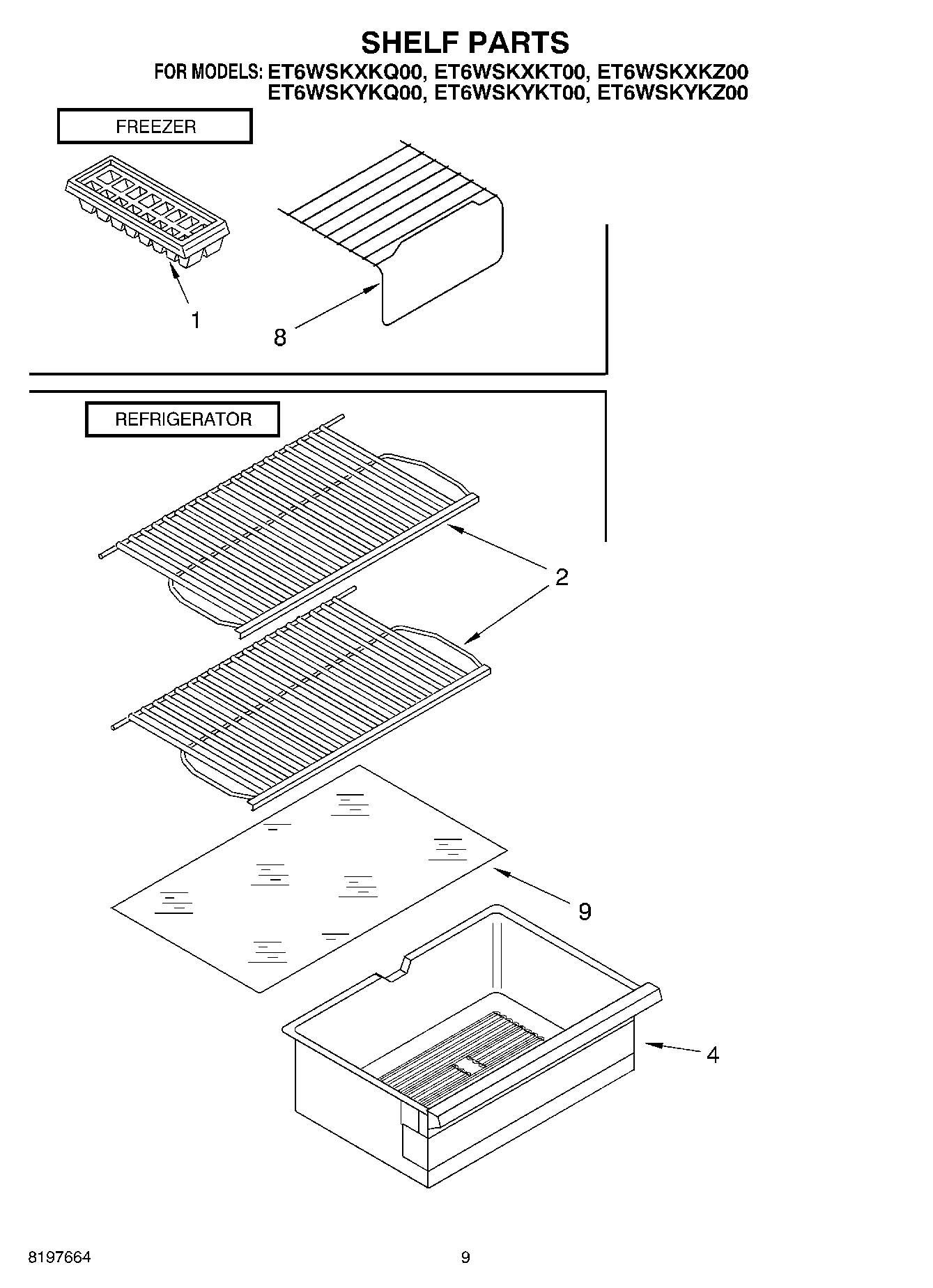 SHELF PARTS

FOR MODELS: ET6WSKXKQ00, ET6WSKXKT00, ET6WSKXKZ00
ET6WSKYKQ00, ET6WSKYKT00, ET6WSKYKZ00

FREEZER

1

8

REFRIGERATOR

2

9

4

8197664

9