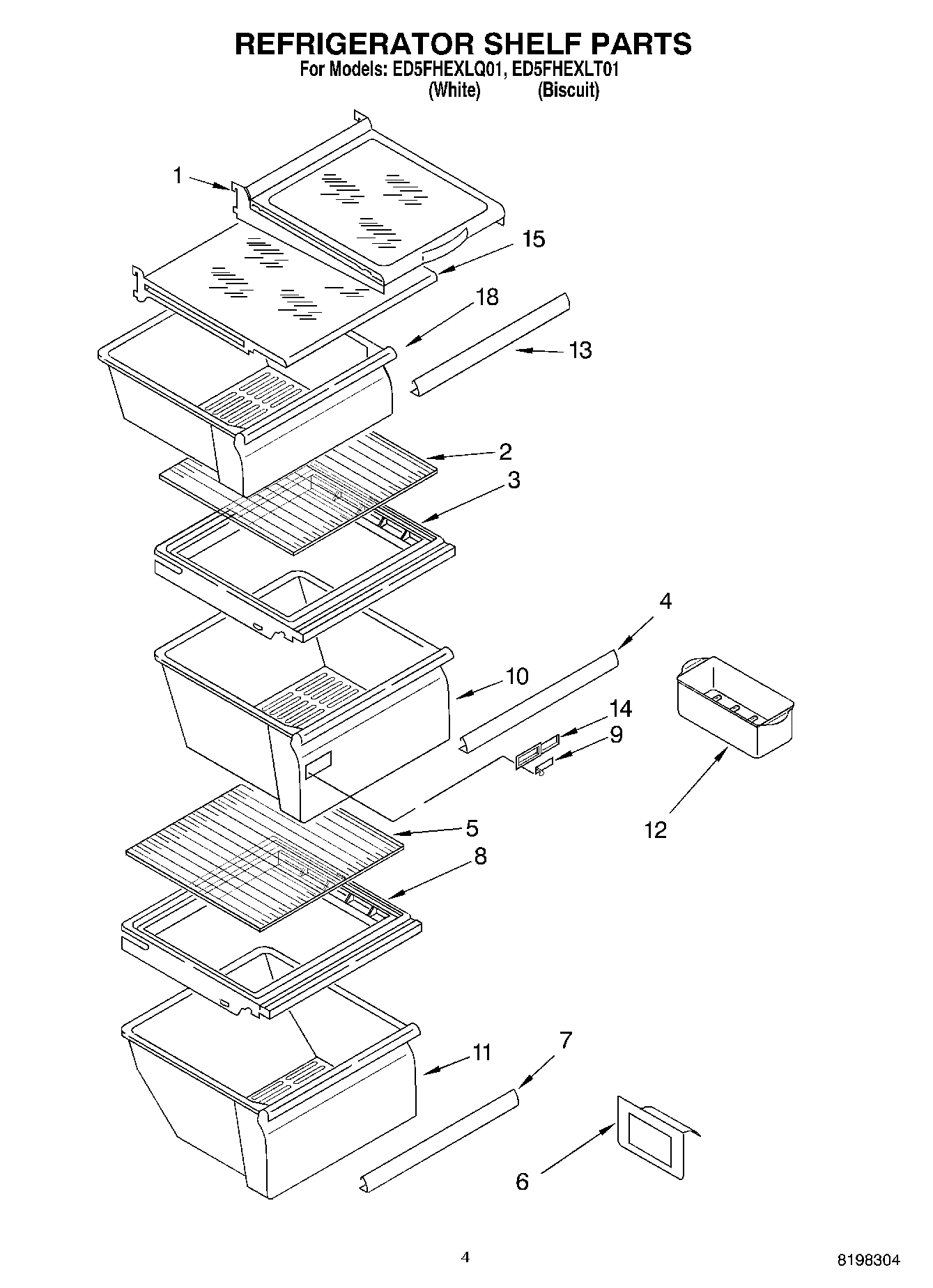 REFRIGERATOR SHELF PARTS
For Models: ED5FHEXLQ01, ED5FHEXLT01
(White) (Biscuit)

1
15
18
13
2
3
4
10
14
9
12
5
8
11
7
6

4

8198304