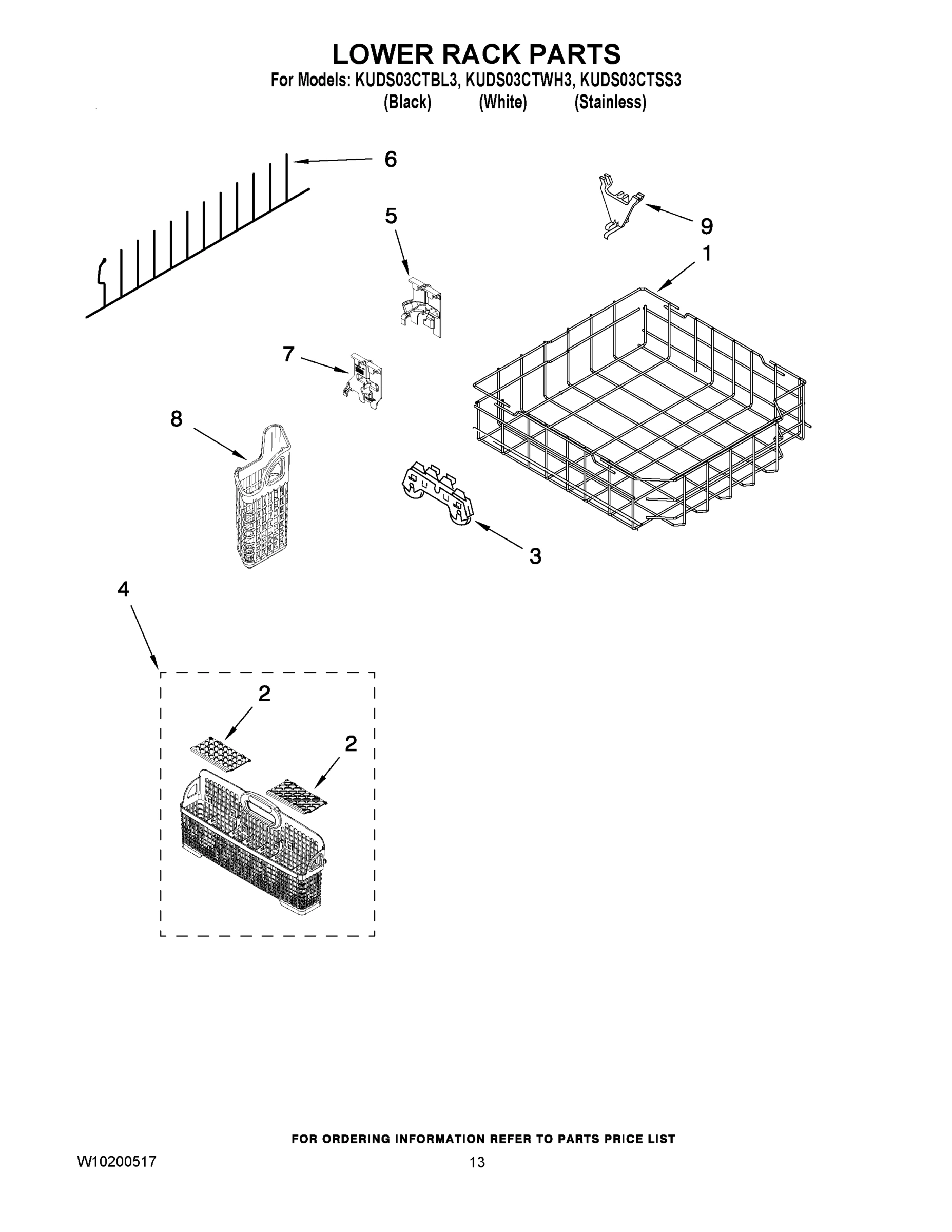 LOWER RACK PARTS
For Models: KUDS03CTBL3, KUDS03CTWH3, KUDS03CTSS3
(Black) (White) (Stainless)

6
5
9
1
7
8
3
4
2
2

FOR ORDERING INFORMATION REFER TO PARTS PRICE LIST
W10200517
13