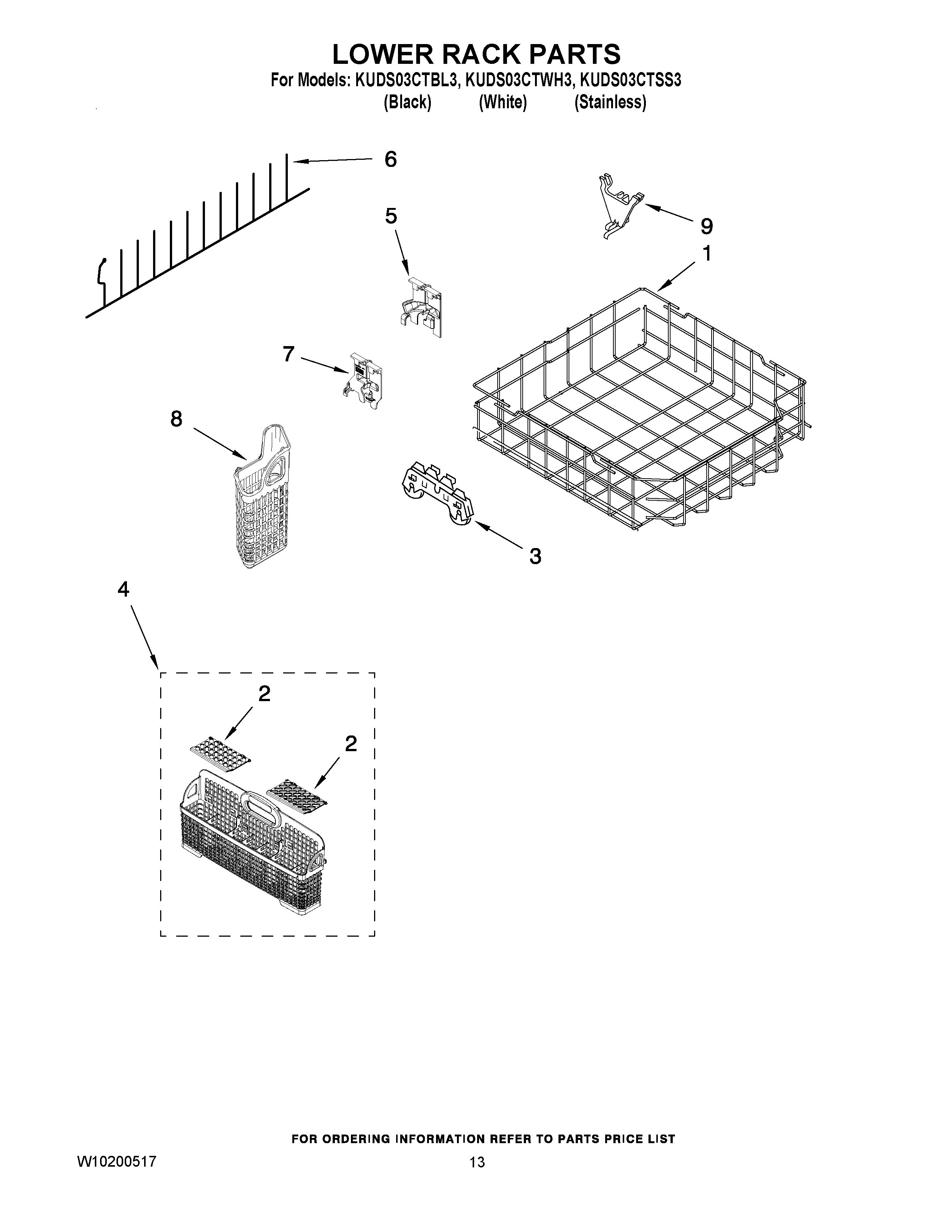 LOWER RACK PARTS
For Models: KUDS03CTBL3, KUDS03CTWH3, KUDS03CTSS3
(Black) (White) (Stainless)

6

5

9

1

7

8

3

4

2

2

FOR ORDERING INFORMATION REFER TO PARTS PRICE LIST

W10200517

13