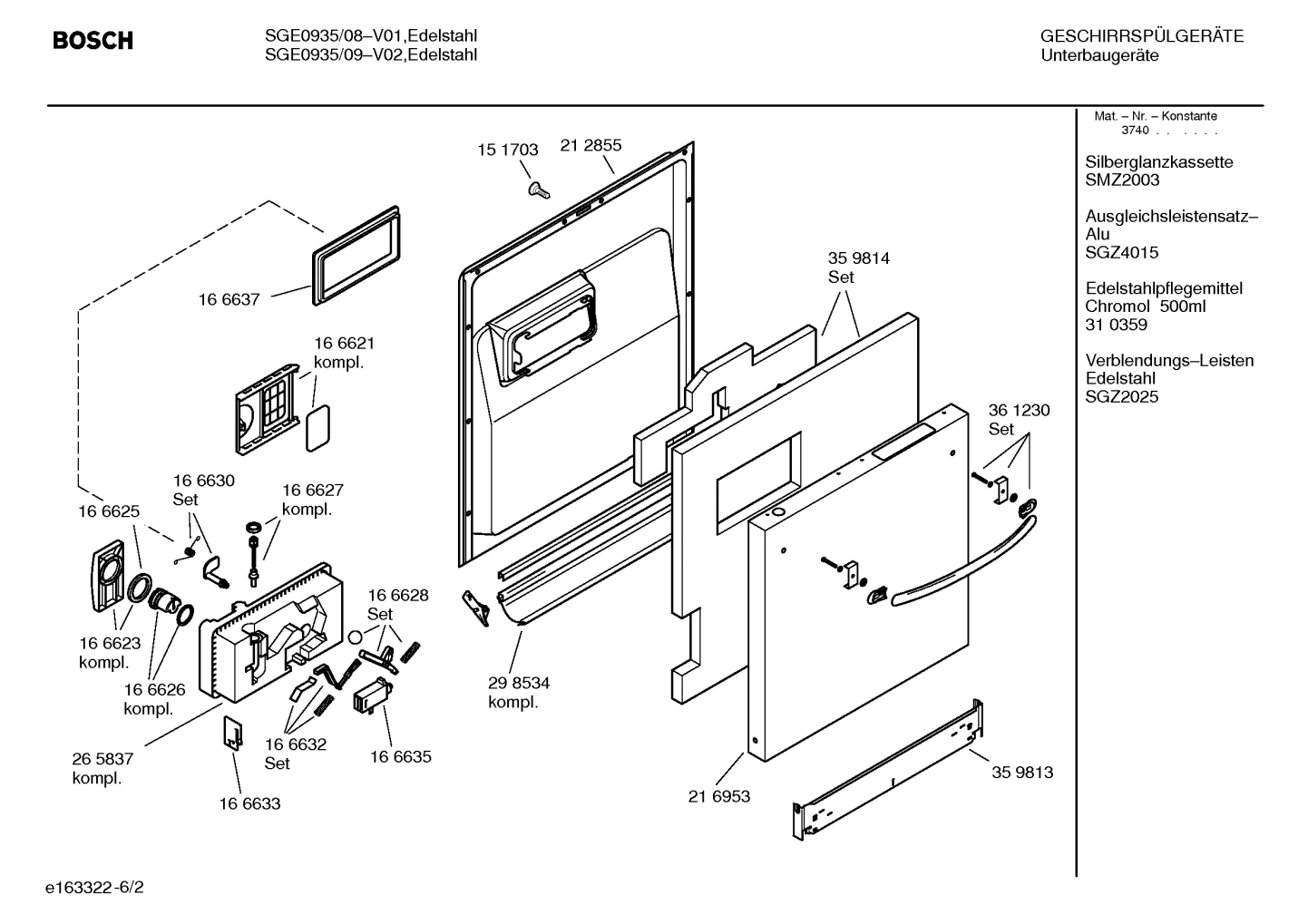 BOSCH

SGE0935/08–V01,Edelstahl
SGE0935/09–V02,Edelstahl

GESCHIRRSPÜLGERÄTE
Unterbaugeräte

Mat. – Nr. – Konstante
3740 . . . . . .

Silberglanzkassette
SMZ2003

Ausgleichsleistensatz–Alu
SGZ4015

Edelstahlpflegemittel
Chromol 500ml
31 0359

Verblendungs–Leisten
Edelstahl
SGZ2025

15 1703
21 2855
16 6637
16 6621
kompl.
35 9814
Set
36 1230
Set
16 6630
Set
16 6627
kompl.
16 6625
16 6628
Set
16 6623
kompl.
16 6626
kompl.
29 8534
kompl.
26 5837
kompl.
16 6632
Set
16 6635
16 6633
21 6953
35 9813

e163322-6/2