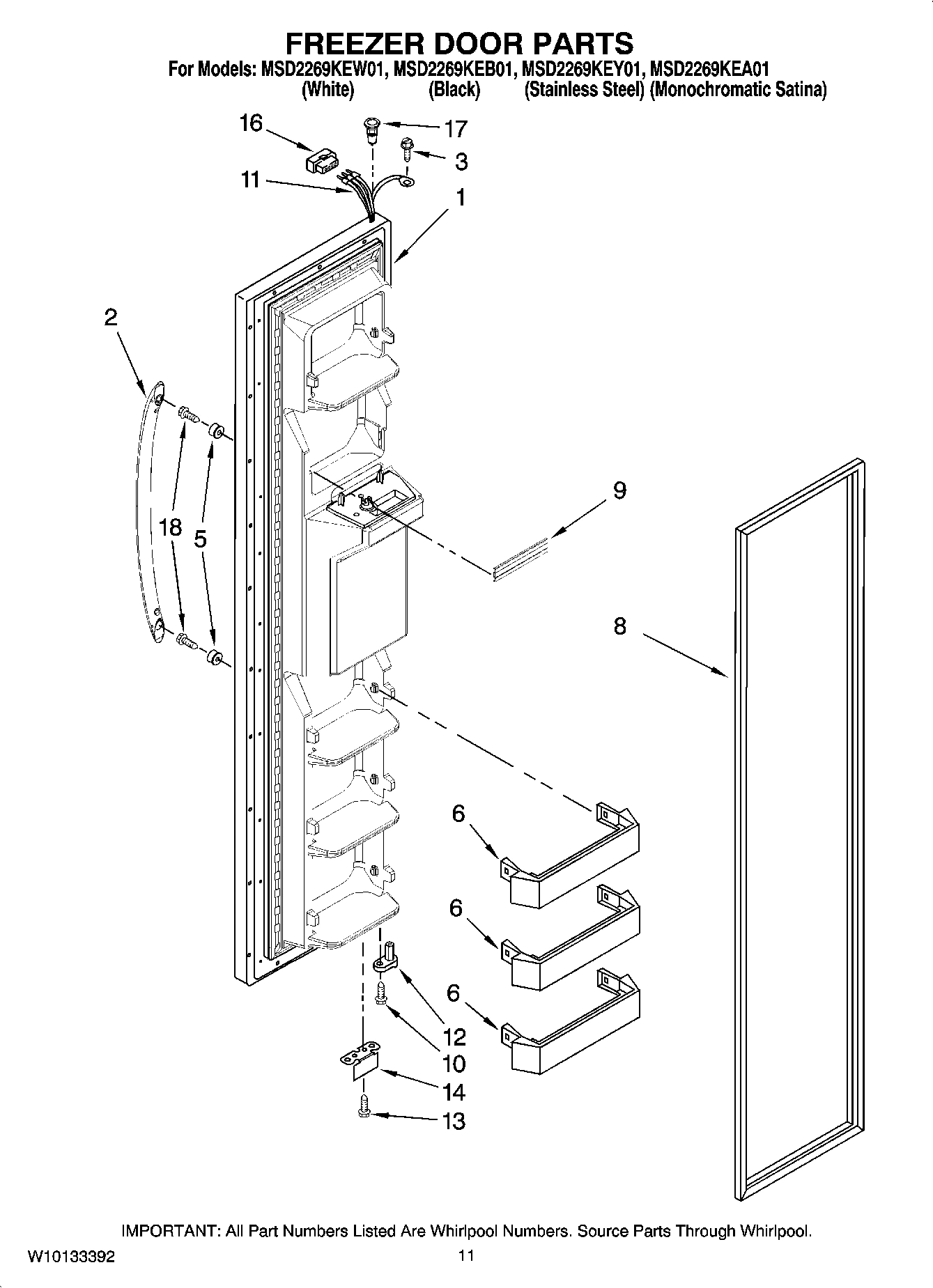 FREEZER DOOR PARTS

For Models: MSD2269KEW01, MSD2269KEB01, MSD2269KEY01, MSD2269KEA01
(White) (Black) (Stainless Steel) (Monochromatic Satina)

16
17
3
11
1
2
18
5
9
8
6
6
6
12
10
14
13

IMPORTANT: All Part Numbers Listed Are Whirlpool Numbers. Source Parts Through Whirlpool.

W10133392 11