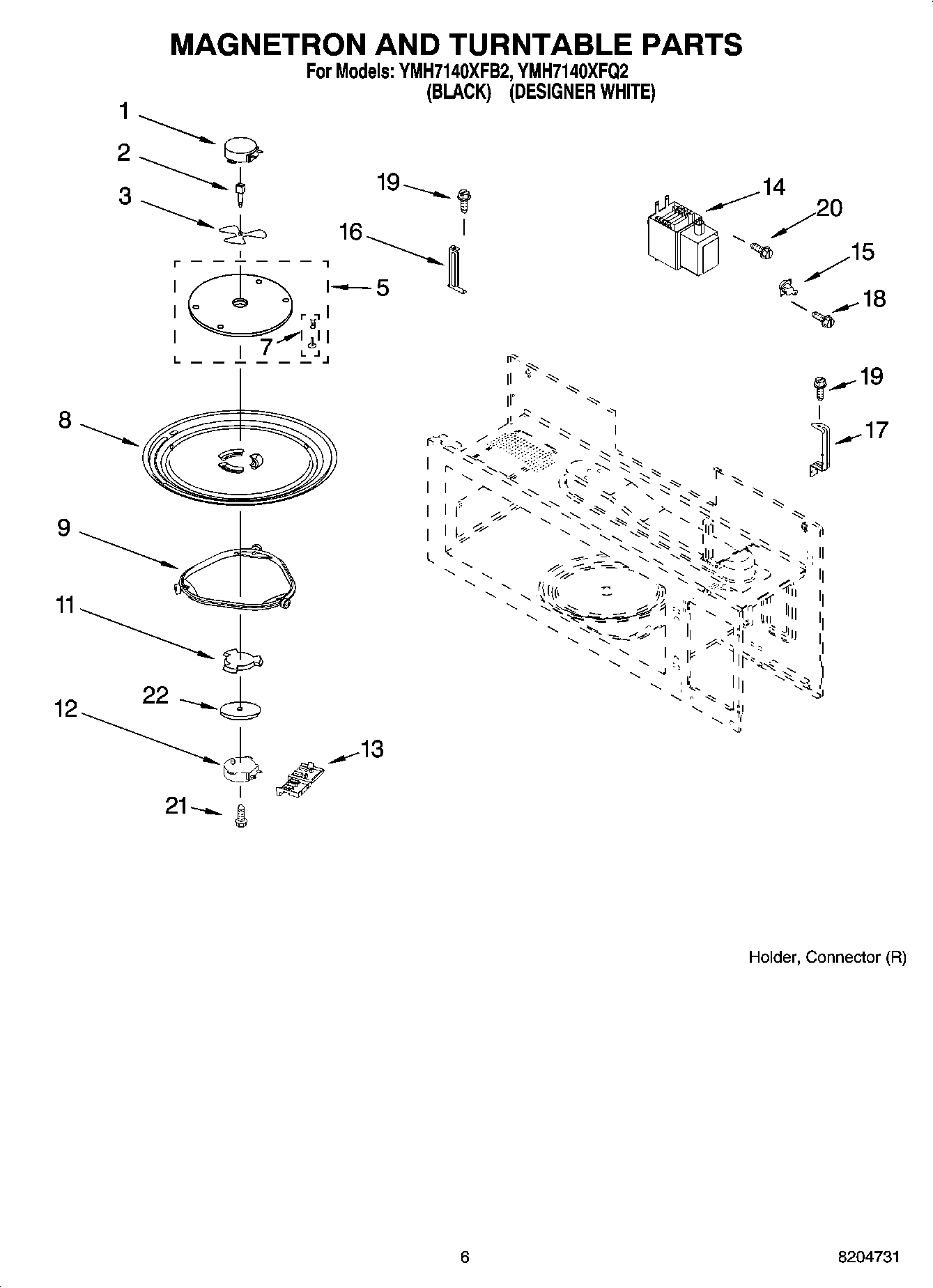 MAGNETRON AND TURNTABLE PARTS
For Models: YMH7140XFB2, YMH7140XFQ2
(BLACK) (DESIGNER WHITE)

1
2
3
5
7
8
9
11
22
12
13
21
19
16
14
20
15
18
19
17

Holder, Connector (R)

6

8204731