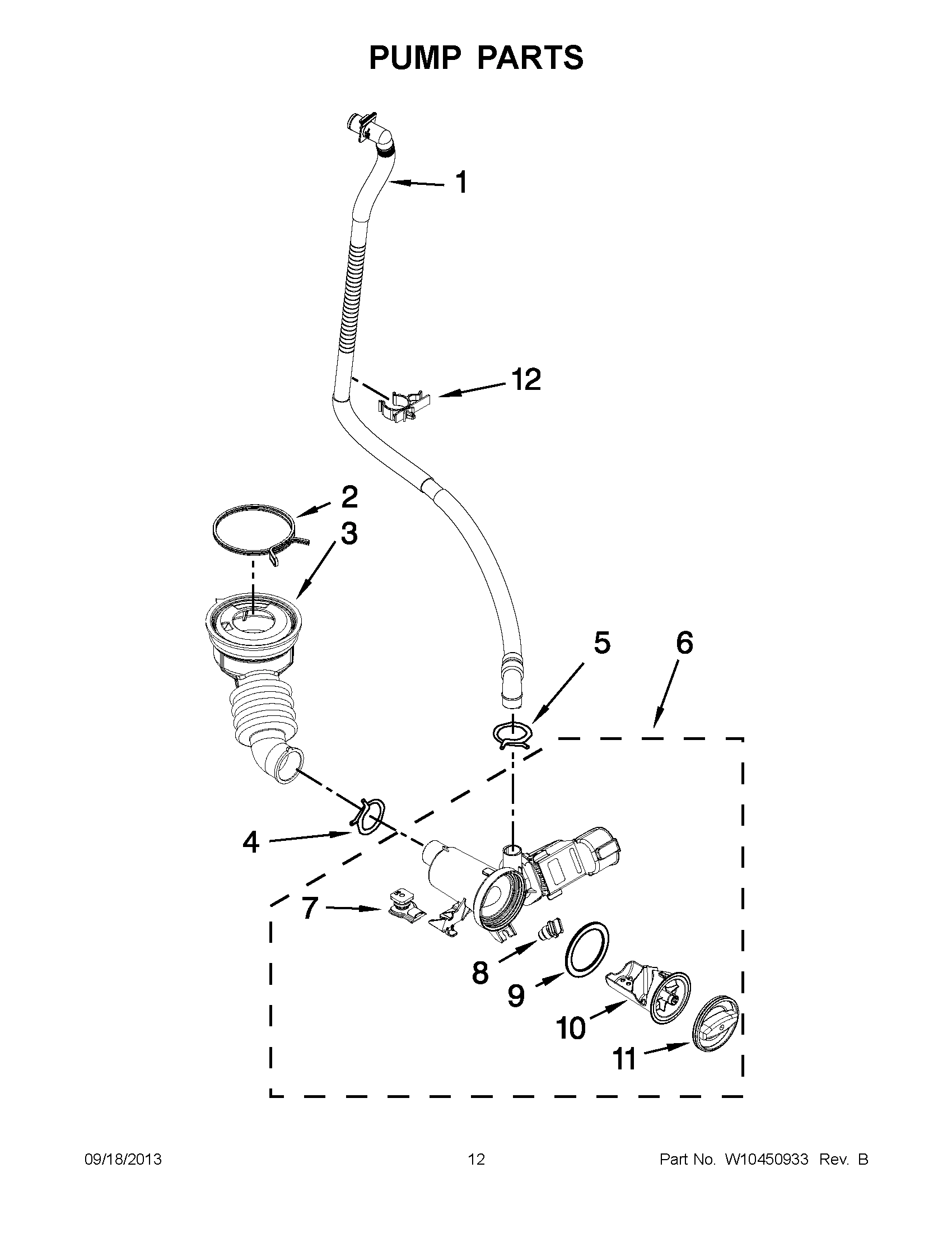 PUMP PARTS

1

12

2

3

5

6

4

7

8

9

10

11

09/18/2013

12

Part No. W10450933 Rev. B