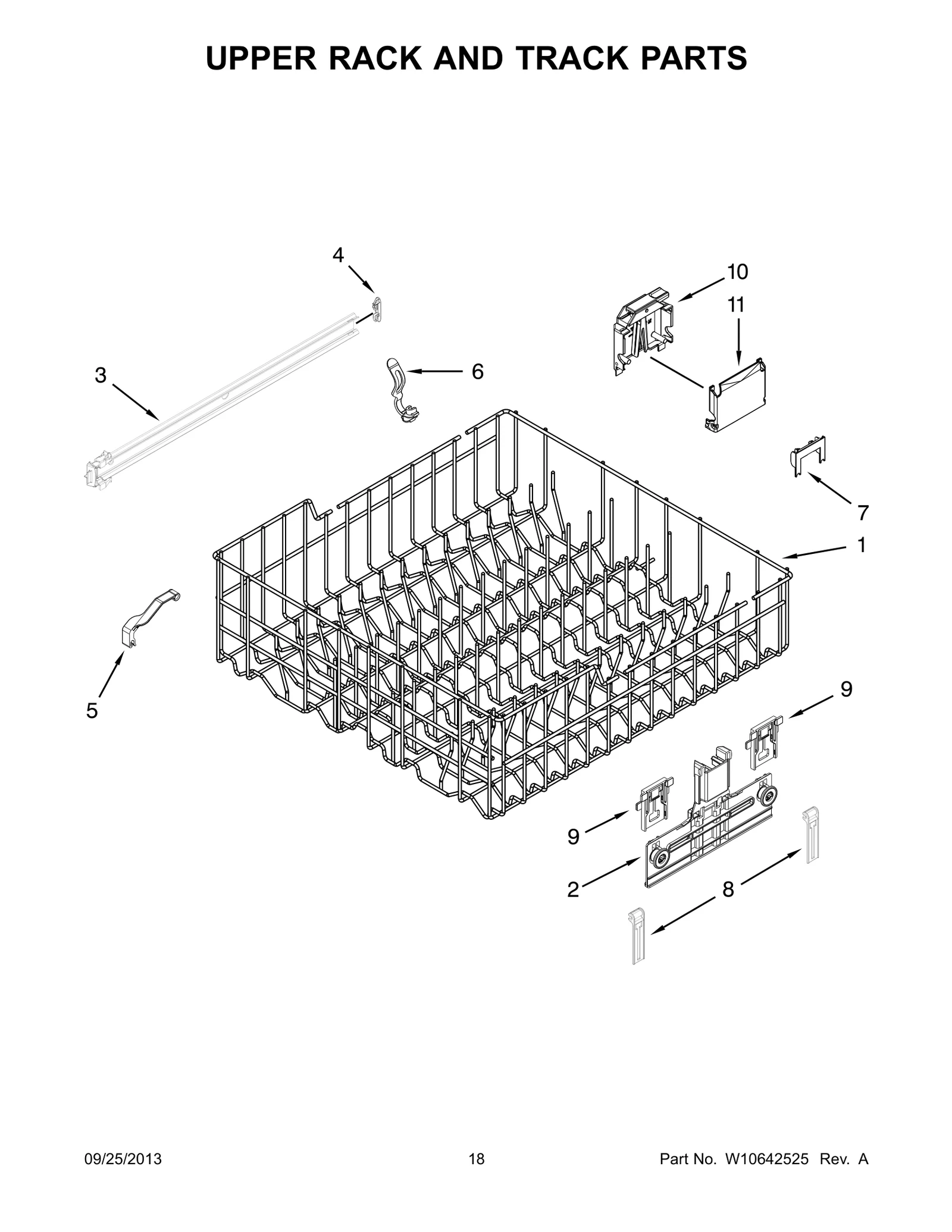 UPPER RACK AND TRACK PARTS

4
10
11
3
6
7
1
5
9
9
2
8

09/25/2013
18
Part No. W10642525 Rev. A