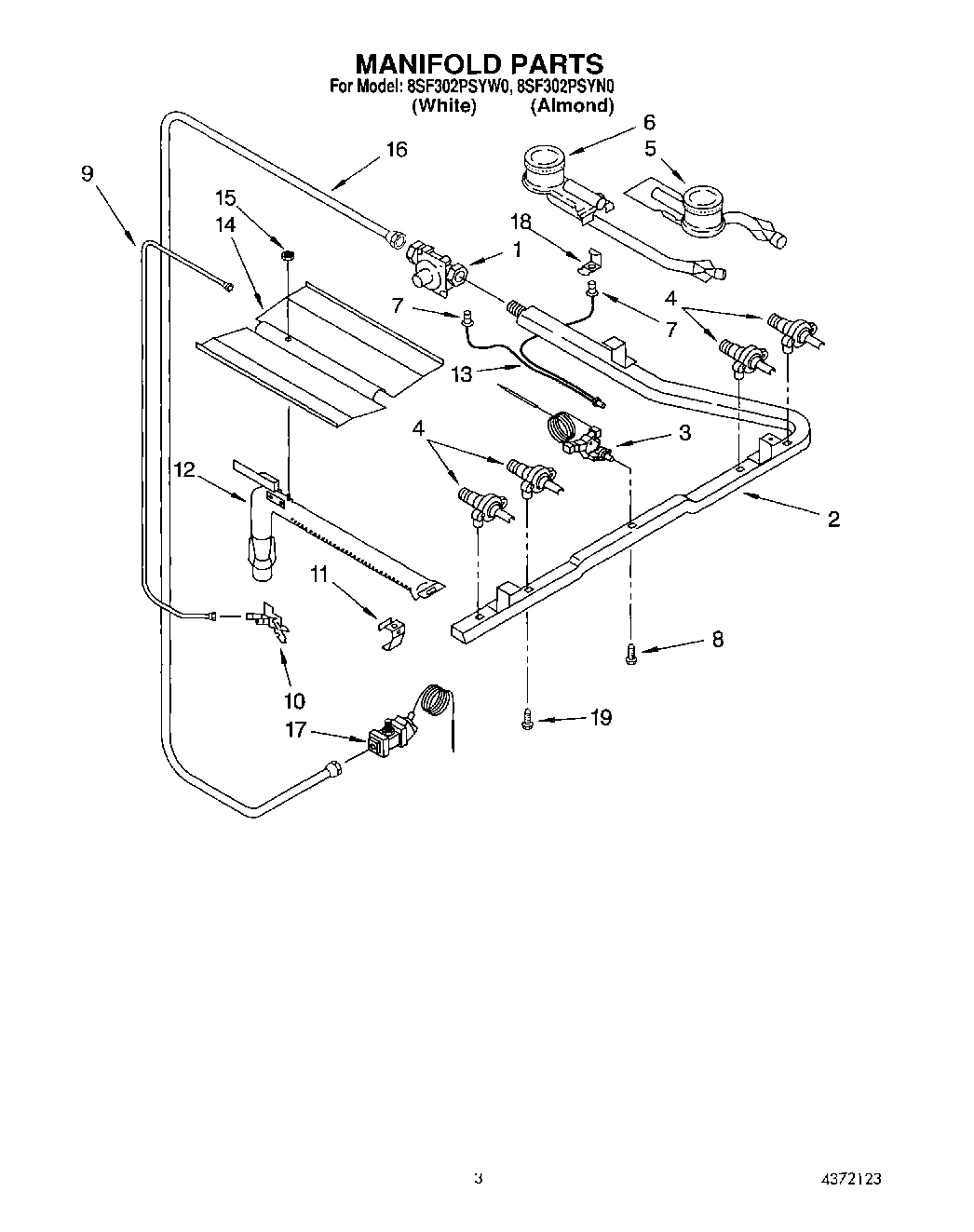 MANIFOLD PARTS
For Model: 8SF302PSYW0, 8SF302PSYN0
(White) (Almond)

6
5
16
9
15
14
18
1
7
7
4
13
4
3
12
2
11
8
10
17
19

3
4372123