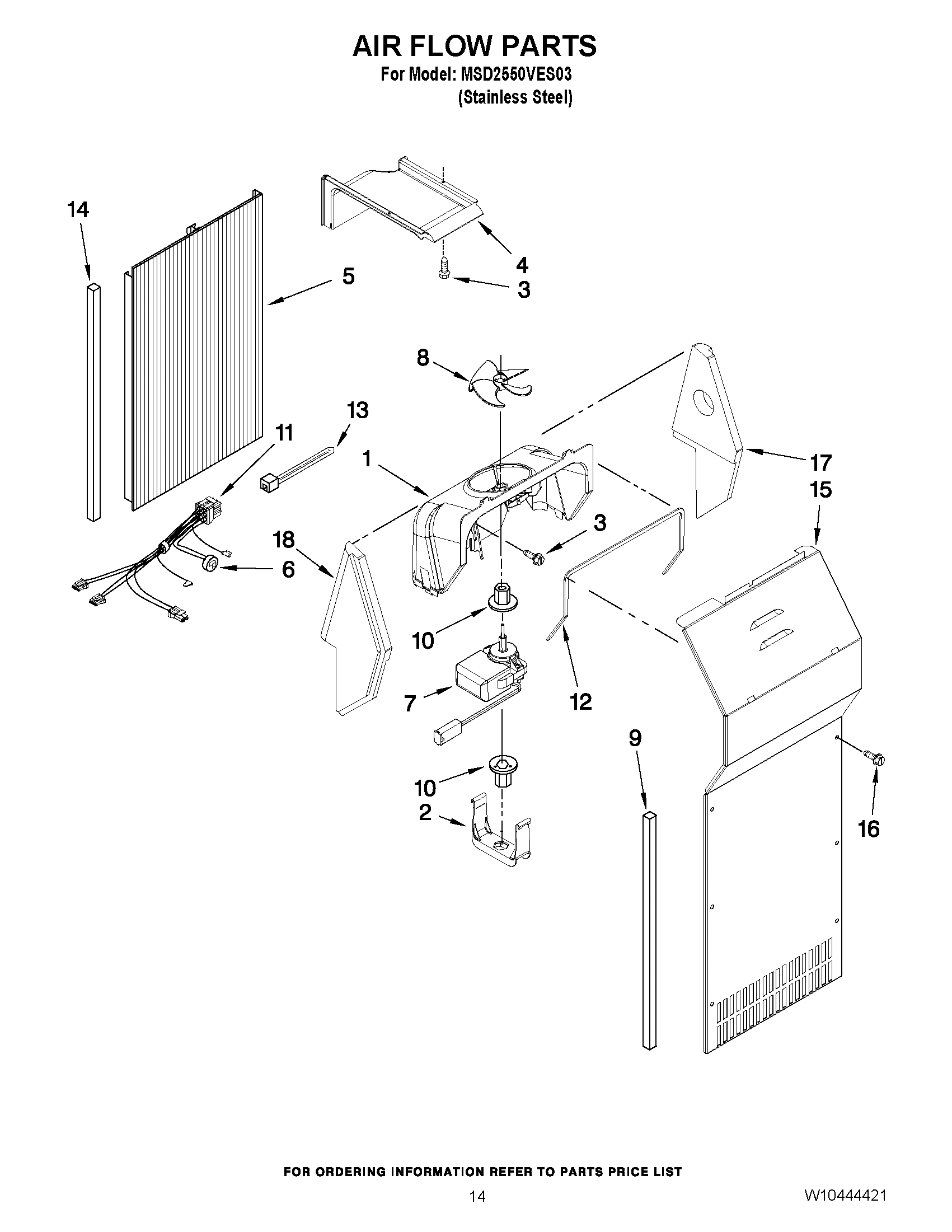 AIR FLOW PARTS
For Model: MSD2550VES03
(Stainless Steel)

14
5
4
3
8
13
11
1
17
15
3
18
6
10
7
12
9
10
2
16

FOR ORDERING INFORMATION REFER TO PARTS PRICE LIST

14

W10444421