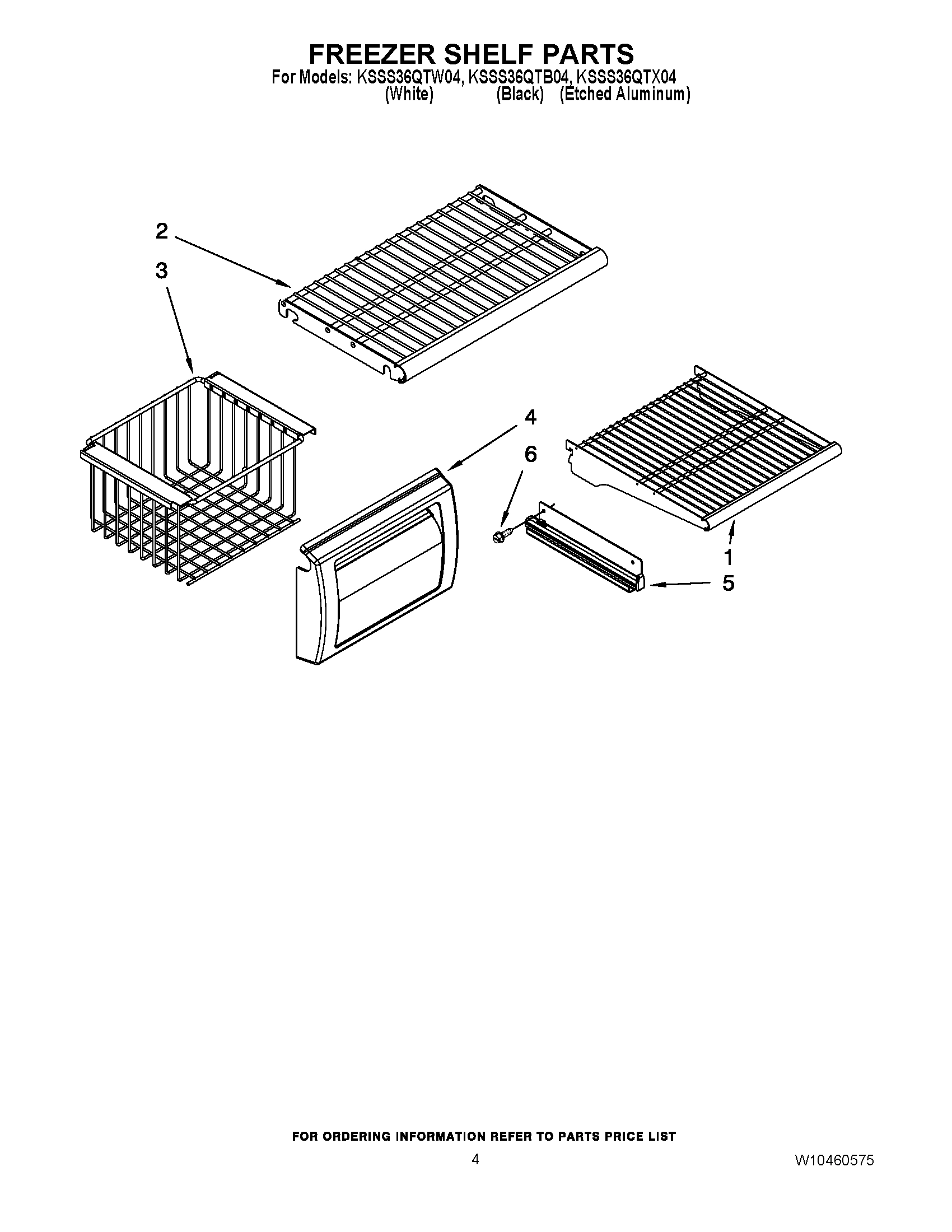 FREEZER SHELF PARTS
For Models: KSSS36QTW04, KSSS36QTB04, KSSS36QTX04
(White) (Black) (Etched Aluminum)

2
3
4
6
1
5

FOR ORDERING INFORMATION REFER TO PARTS PRICE LIST
4
W10460575