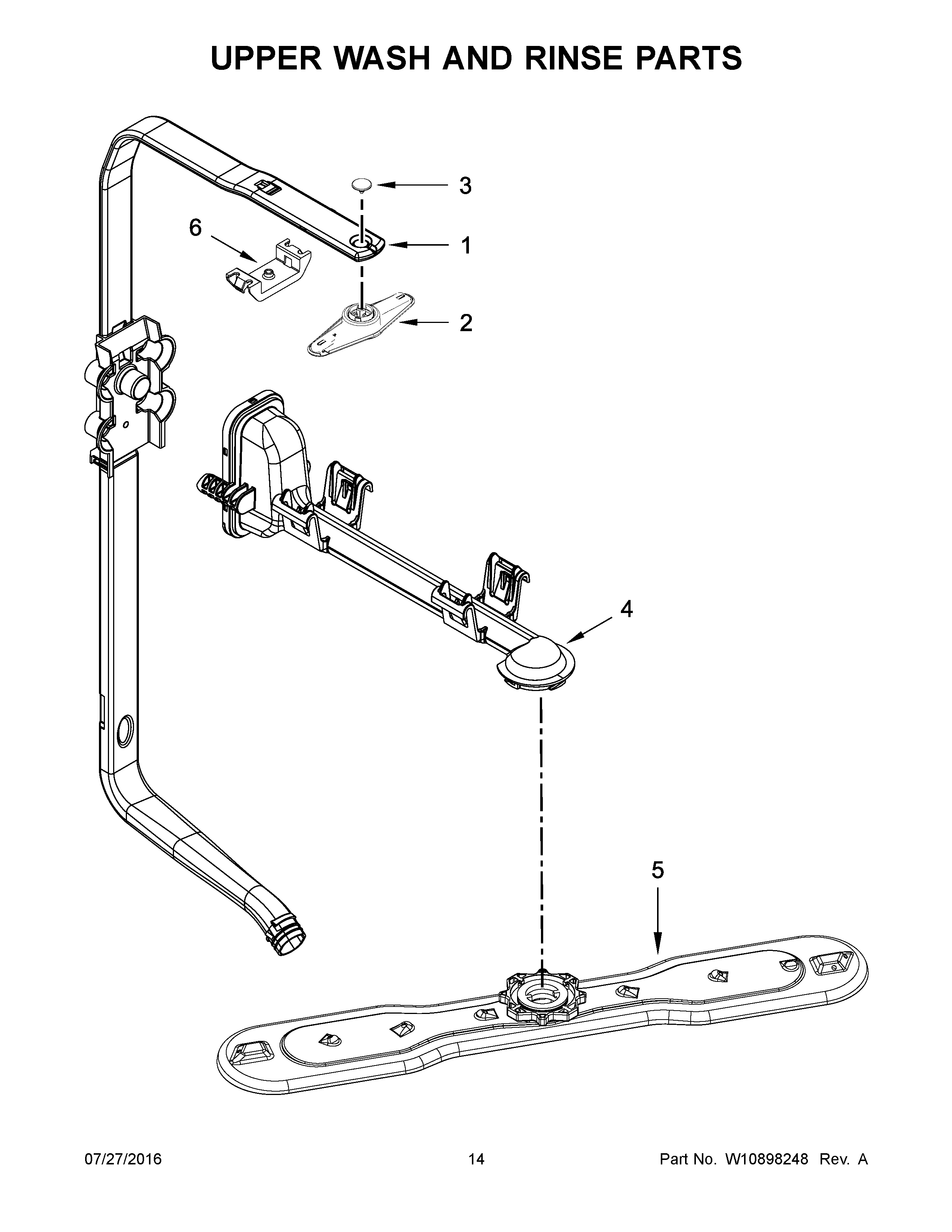 UPPER WASH AND RINSE PARTS

3

6

1

2

4

5

07/27/2016

14

Part No. W10898248 Rev. A