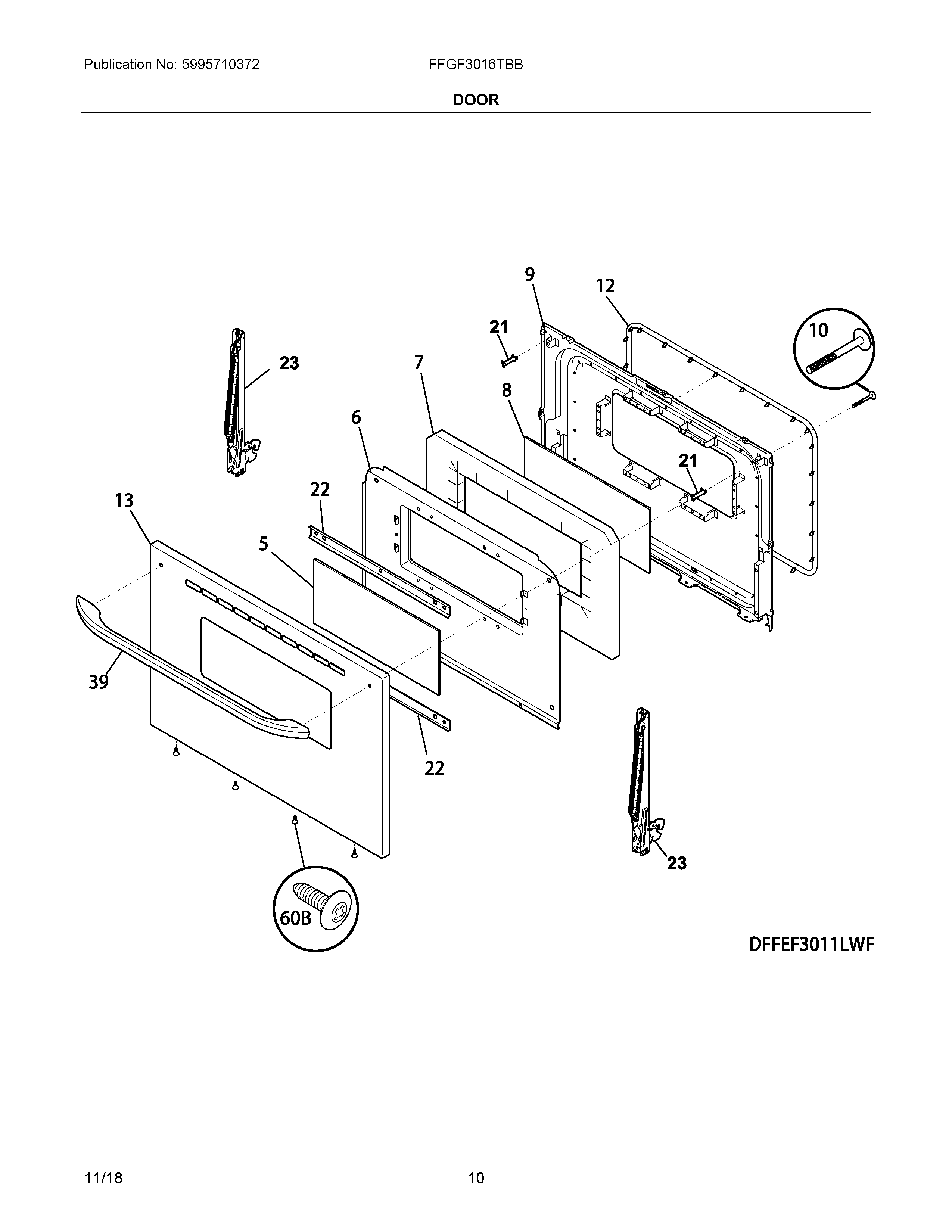 Publication No: 5995710372

FFGF3016TBB

DOOR

9

12

21

10

23

7

8

6

21

22

13

5

39

22

23

60B

DFFEF3011LWF

11/18

10