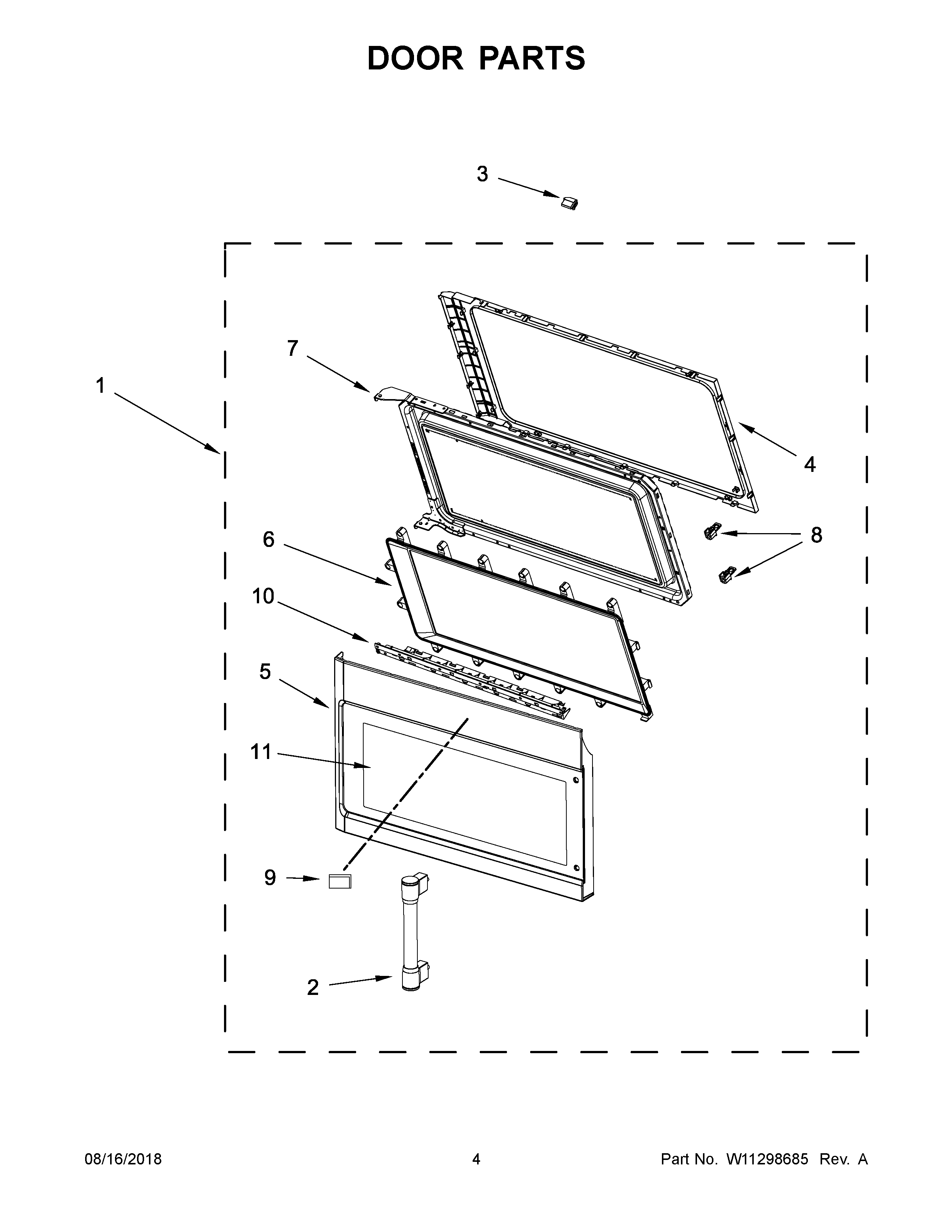 DOOR PARTS

3

7

1

4

8

6

10

5

11

9

2

08/16/2018

4

Part No. W11298685 Rev. A