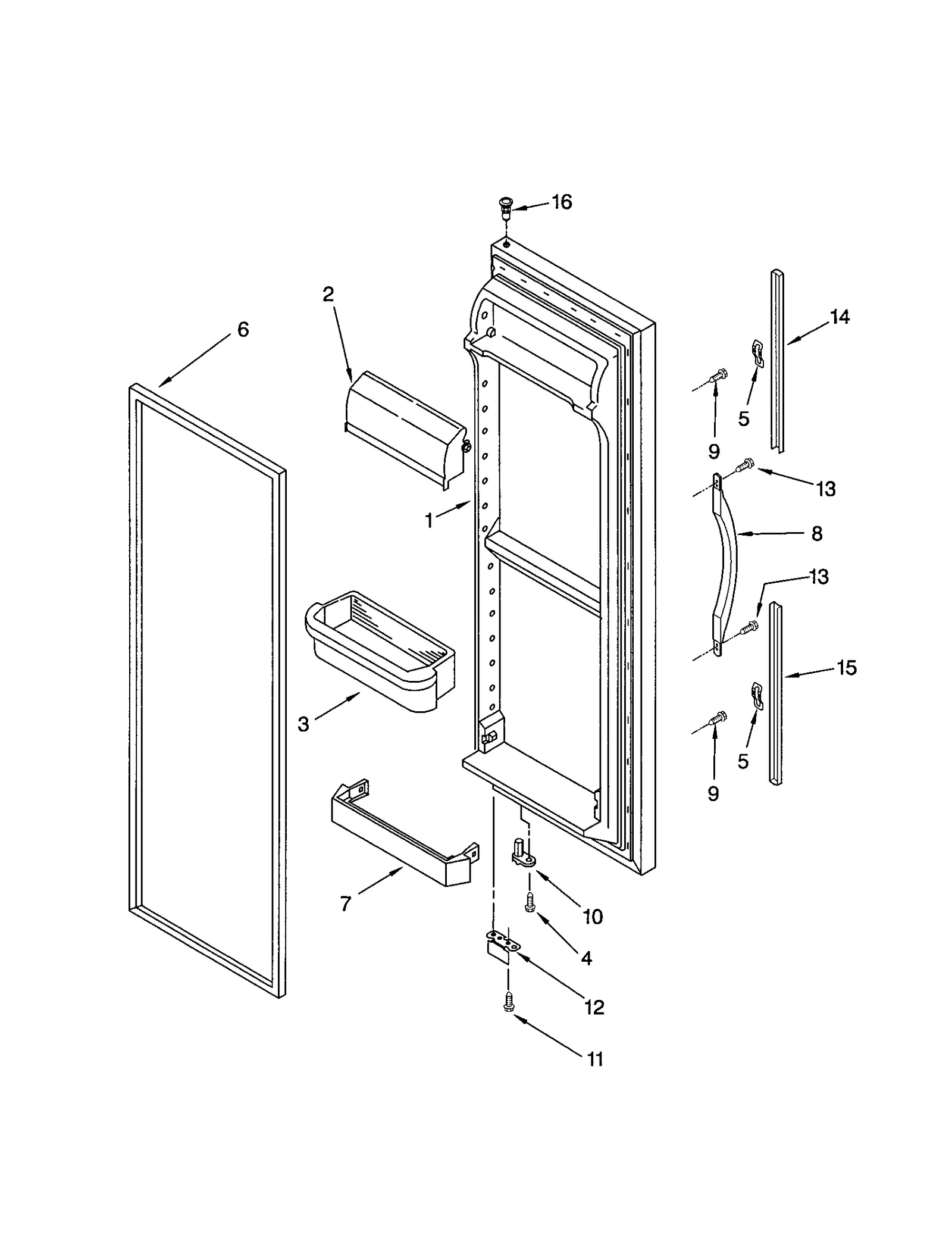 16
2
6
14
5
9
13
1
8
13
15
3
5
9
7
10
4
12
11