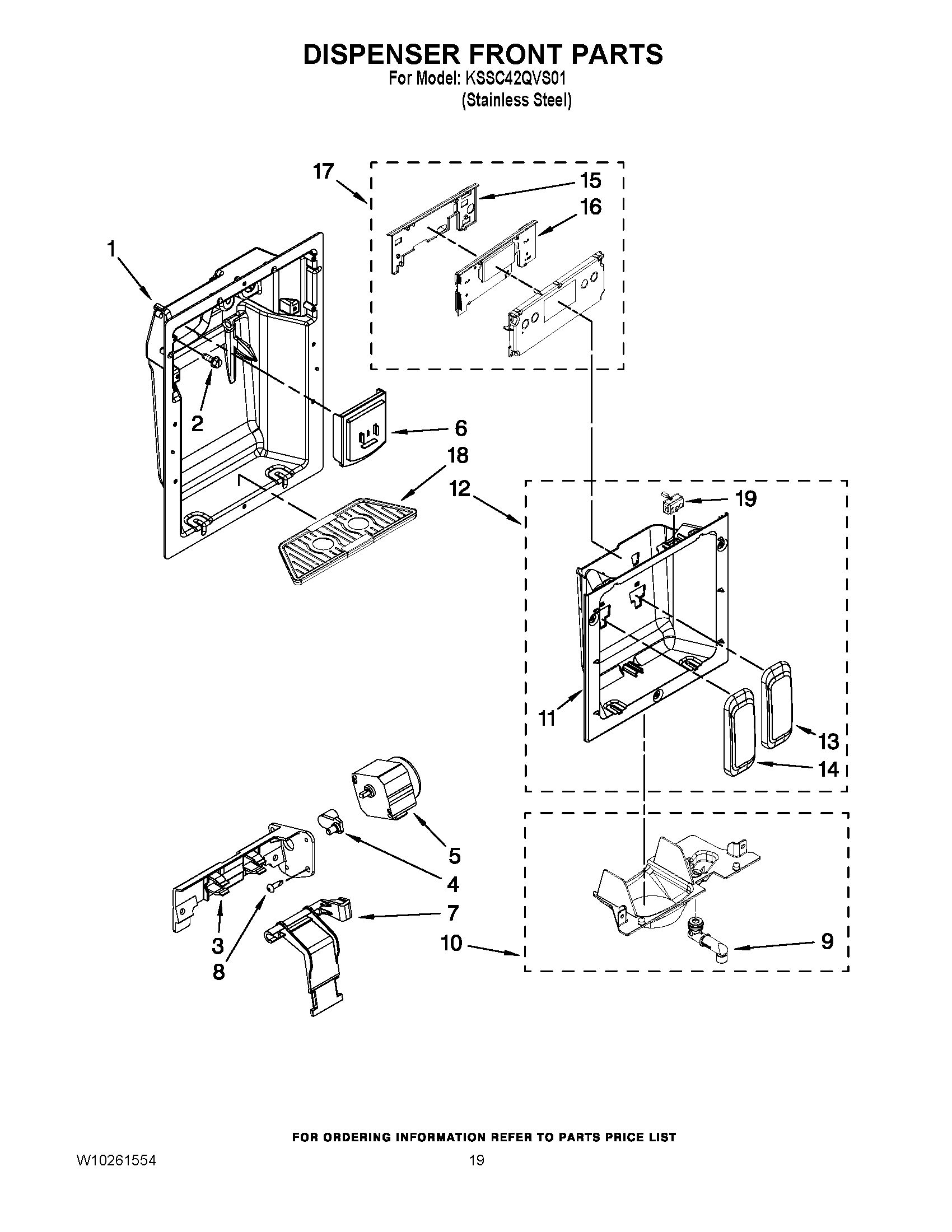 DISPENSER FRONT PARTS
For Model: KSSC42QVS01
(Stainless Steel)

17
15
16
1
2
6
18
12
19
11
13
14
5
4
7
3
8
10
9

FOR ORDERING INFORMATION REFER TO PARTS PRICE LIST

W10261554

19